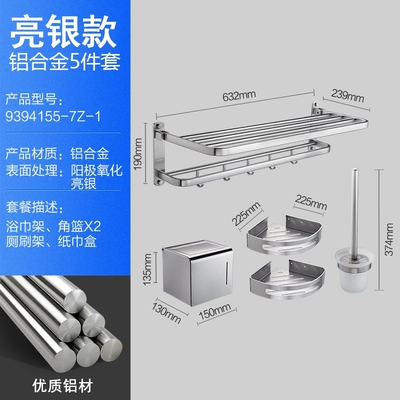 亮银款
铝合金5件套

产品型号：
9394155-7Z-1

产品材质：铝合金
表面处理：阳极氧化亮银

套餐描述：
浴巾架、角篮X2
厕刷架、纸巾盒

优质铝材

632mm
239mm
190mm
225mm
225mm
374mm
135mm
130mm
150mm