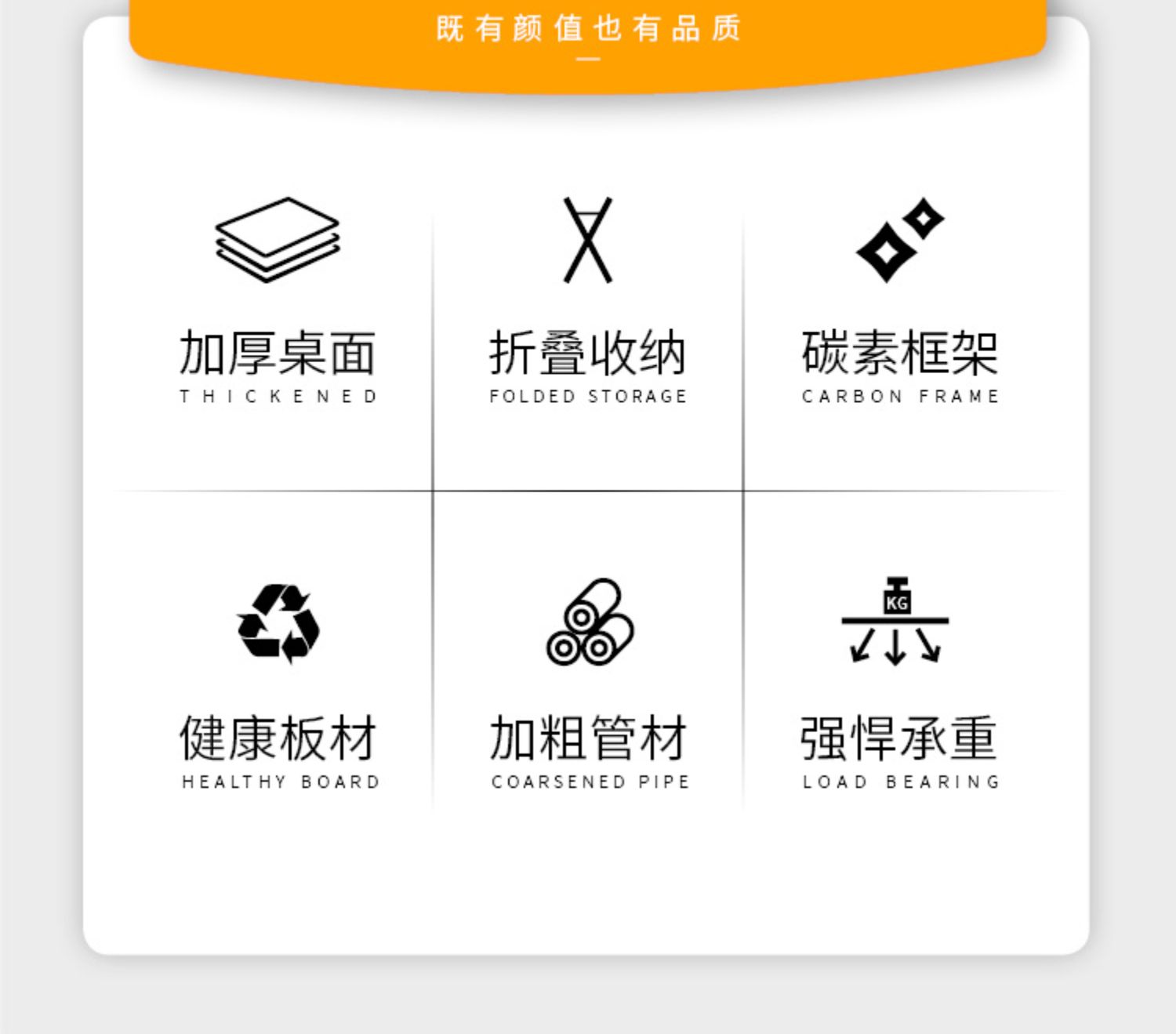 既有颜值也有品质

加厚桌面
THICKENED

折叠收纳
FOLDED STORAGE

碳素框架
CARBON FRAME

健康板材
HEALTHY BOARD

加粗管材
COARSENED PIPE

KG

强悍承重
LOAD BEARING