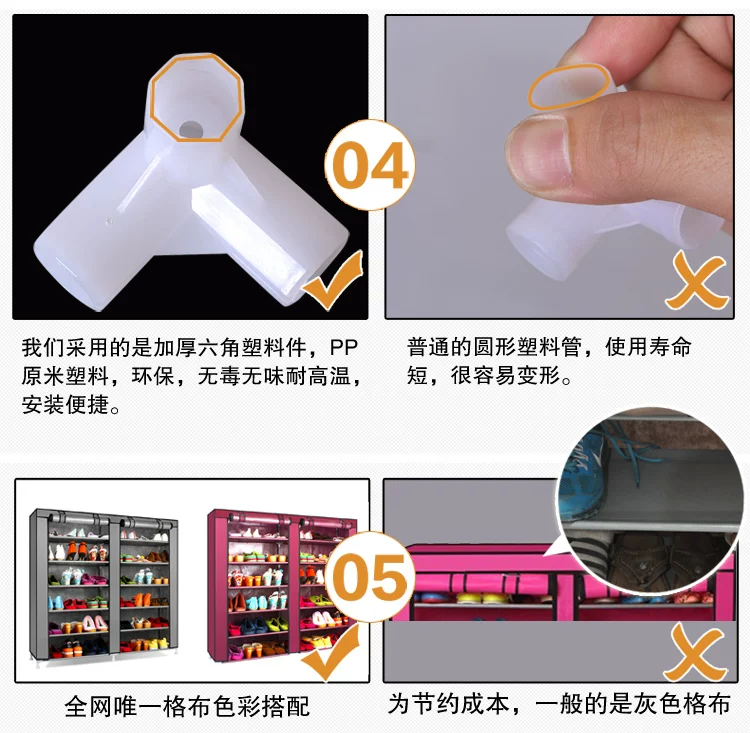 04

我们采用的是加厚六角塑料件，PP原米塑料，环保，无毒无味耐高温，安装便捷。

普通的圆形塑料管，使用寿命短，很容易变形。

05

全网唯一格布色彩搭配

为节约成本，一般的是灰色格布