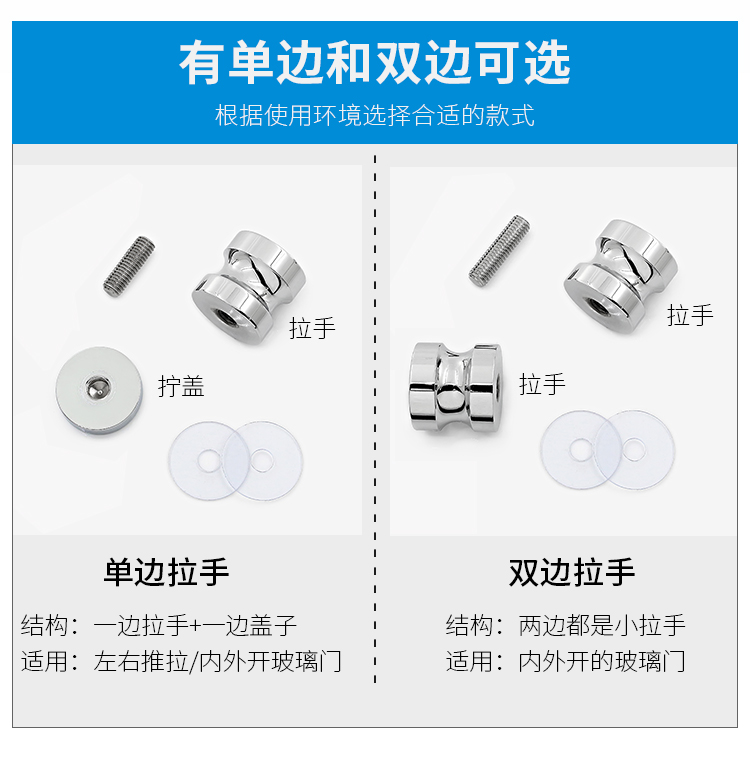 有单边和双边可选

根据使用环境选择合适的款式

拉手

拧盖

单边拉手

结构：一边拉手+一边盖子

适用：左右推拉/内外开玻璃门

拉手

拉手

双边拉手

结构：两边都是小拉手

适用：内外开的玻璃门