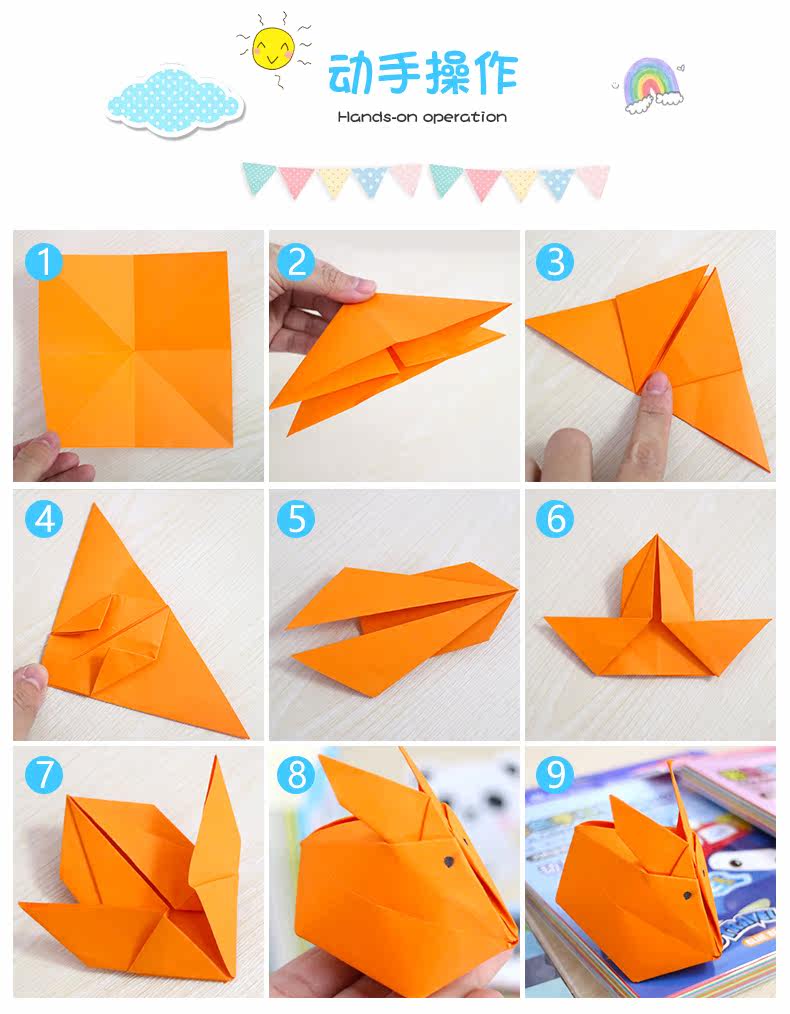 动手操作
Hands-on operation

1

2

3

4

5

6

7

8

9