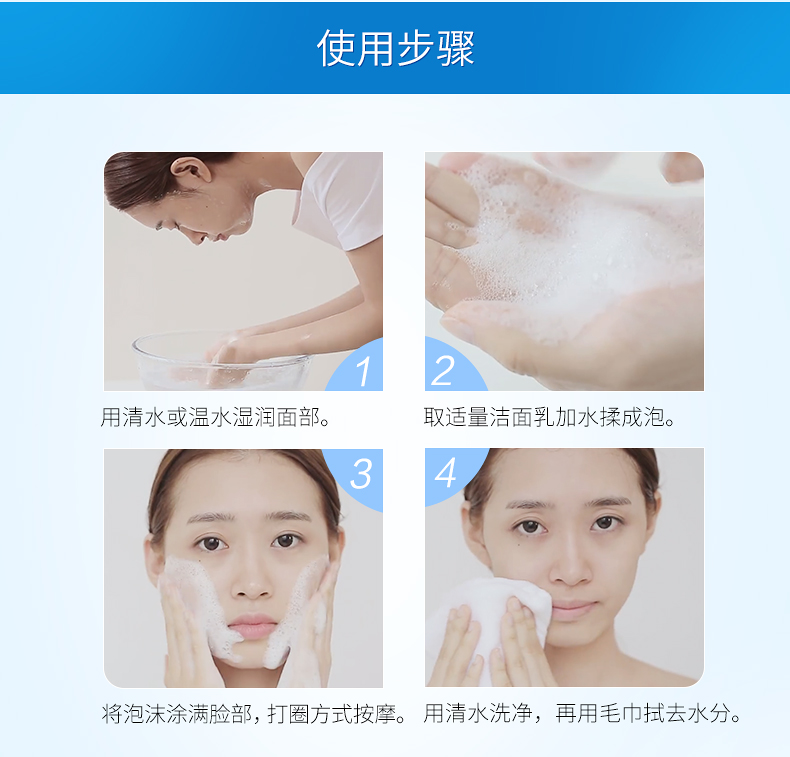 使用步骤

1

用清水或温水湿润面部。

2

取适量洁面乳加水揉成泡。

3

将泡沫涂满脸部，打圈方式按摩。

4

用清水洗净，再用毛巾拭去水分。