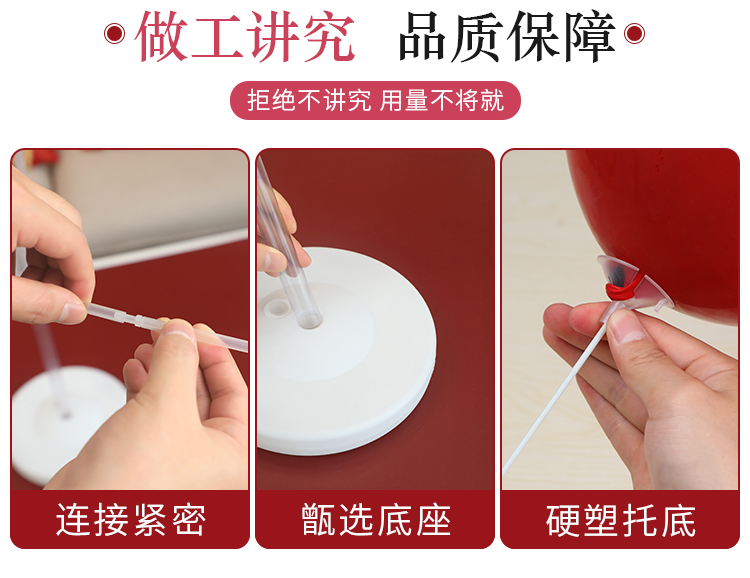 做工讲究 品质保障

拒绝不讲究 用量不将就

连接紧密

甑选底座

硬塑托底