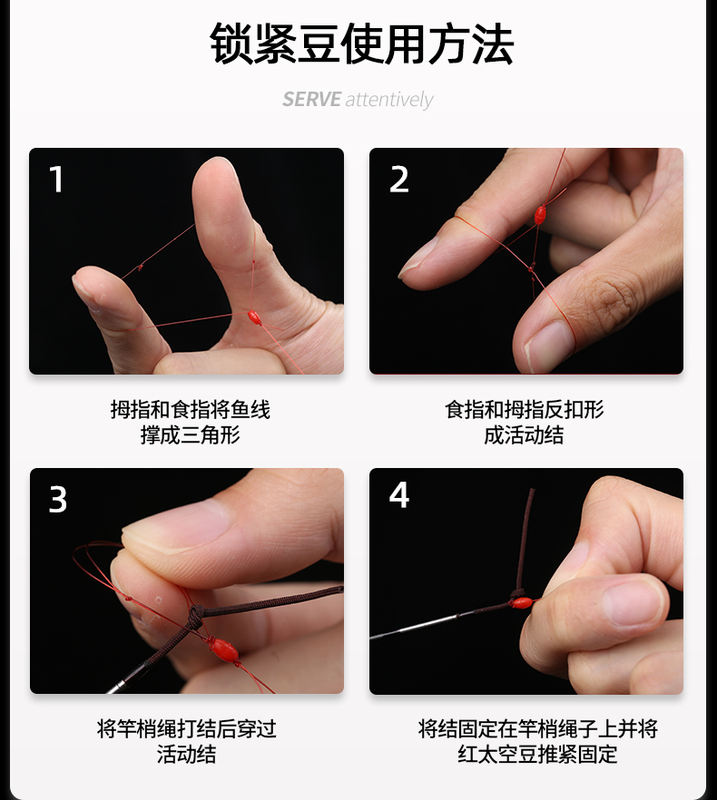 锁紧豆使用方法

SERVE attentively

1

拇指和食指将鱼线撑成三角形

2

食指和拇指反扣形成活动结

3

将竿梢绳打结后穿过活动结

4

将结固定在竿梢绳子上并将红太空豆推紧固定