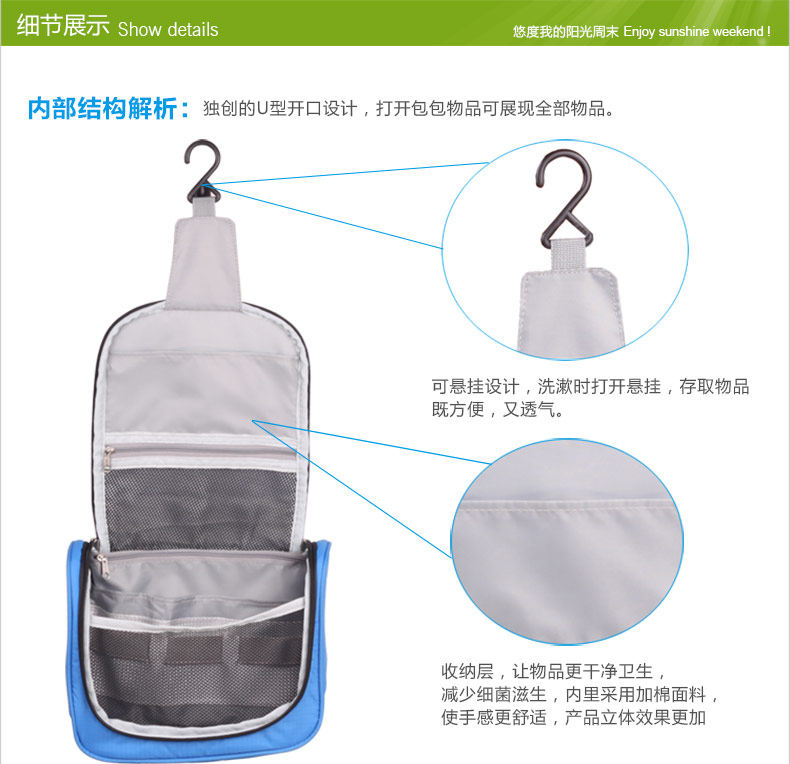 细节展示 Show details

悠度我的阳光周末 Enjoy sunshine weekend !

内部结构解析：独创的U型开口设计，打开包包物品可展现全部物品。

可悬挂设计，洗漱时打开悬挂，存取物品既方便，又透气。

收纳层，让物品更干净卫生，减少细菌滋生，内里采用加棉面料，使手感更舒适，产品立体效果更加