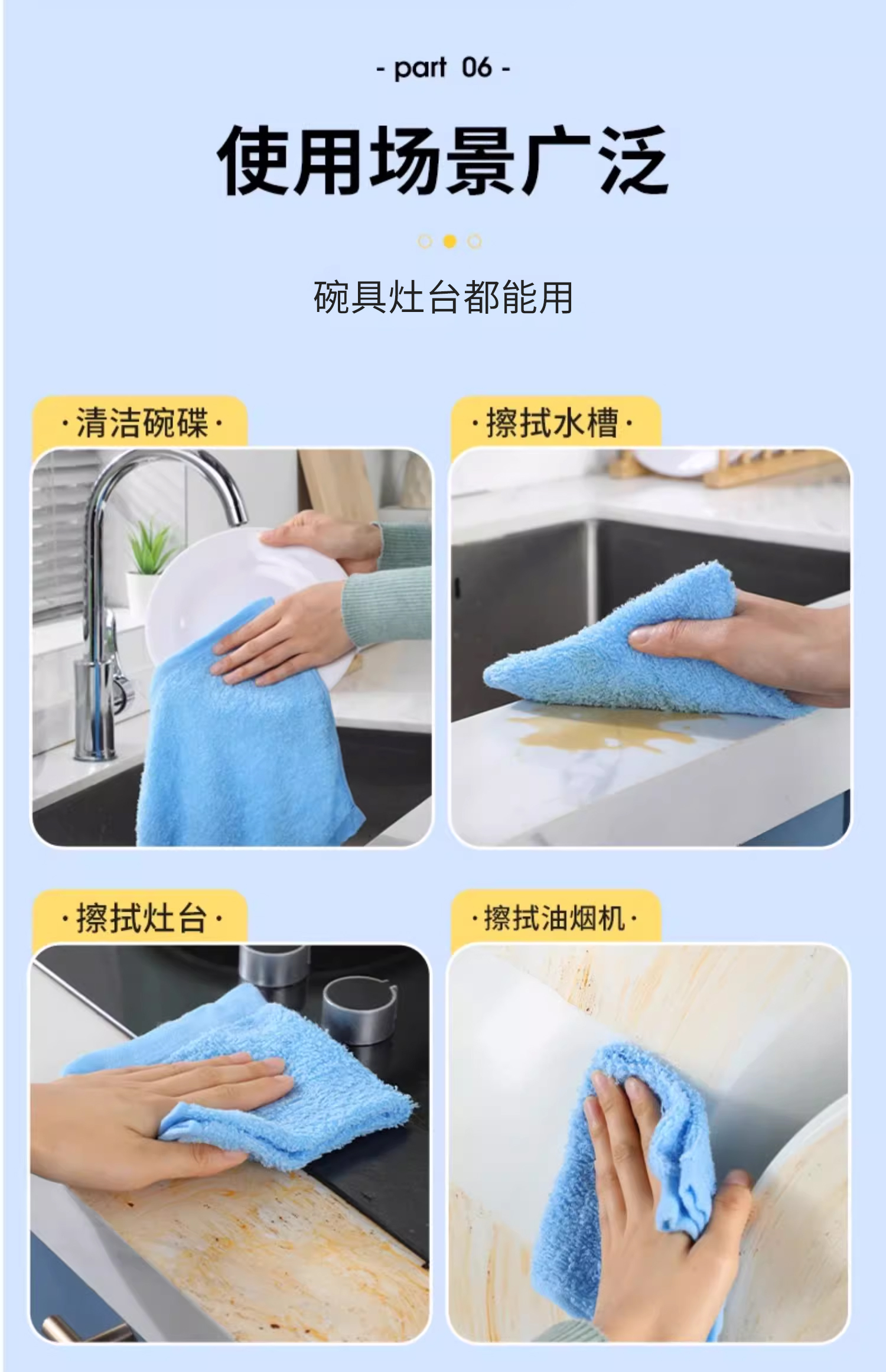 - part 06 -

使用场景广泛

碗具灶台都能用

·清洁碗碟·

·擦拭水槽·

·擦拭灶台·

·擦拭油烟机·