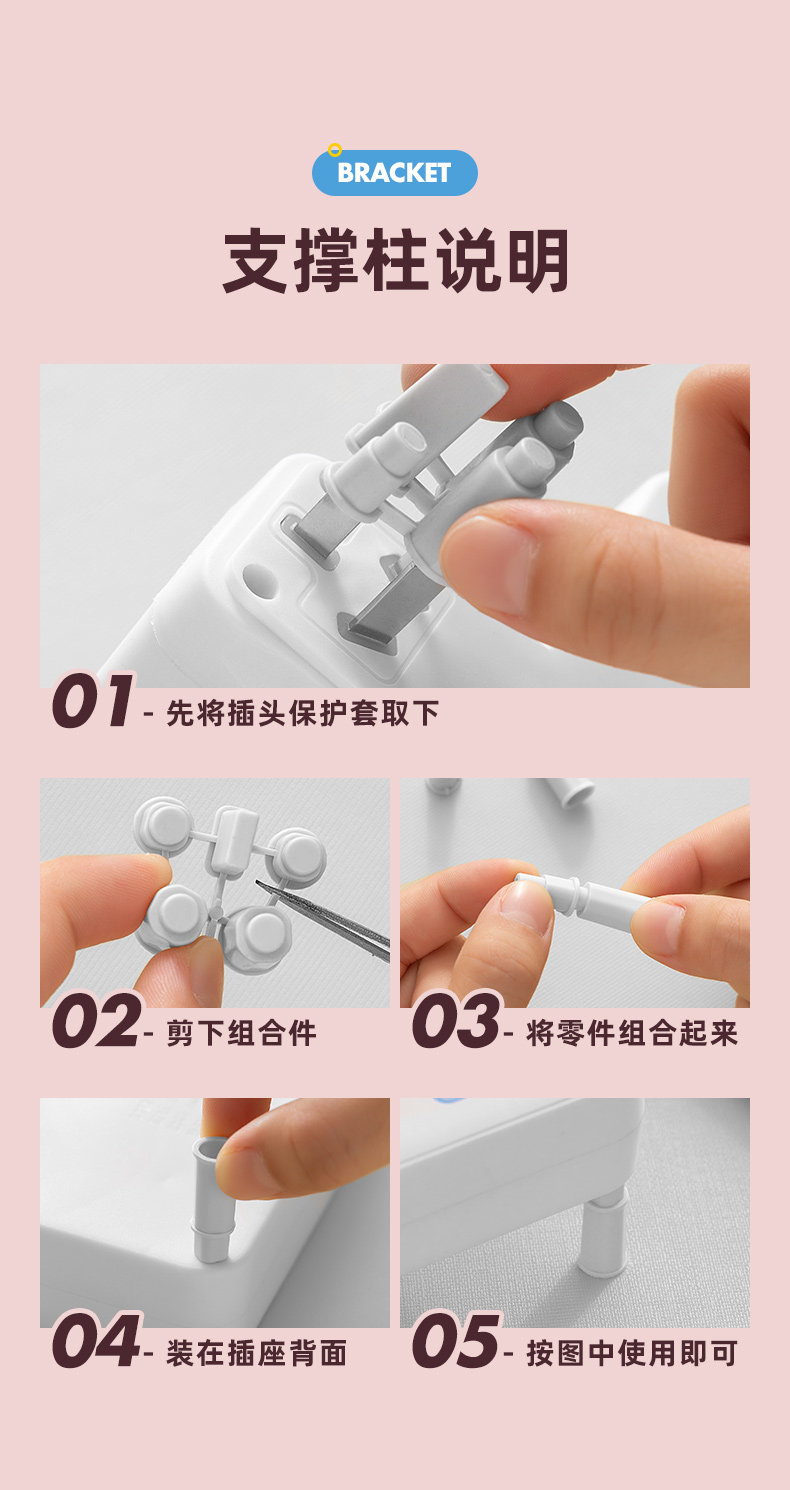 BRACKET

支撑柱说明

01 - 先将插头保护套取下

02 - 剪下组合件

03 - 将零件组合起来

04 - 装在插座背面

05 - 按图中使用即可