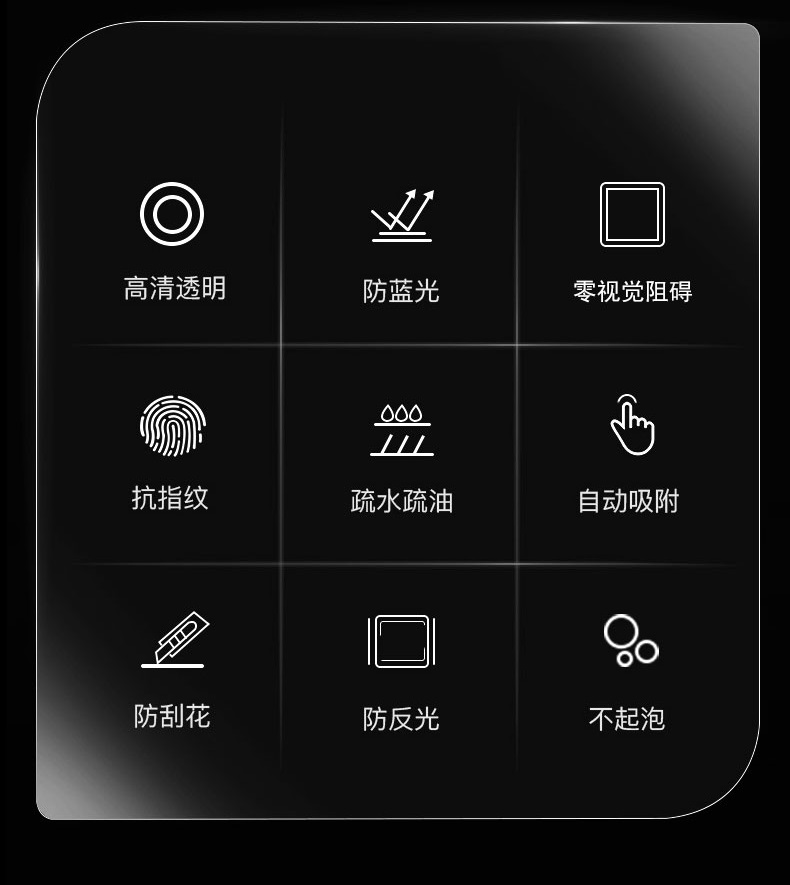 高清透明

防蓝光

零视觉阻碍

抗指纹

疏水疏油

自动吸附

防刮花

防反光

不起泡