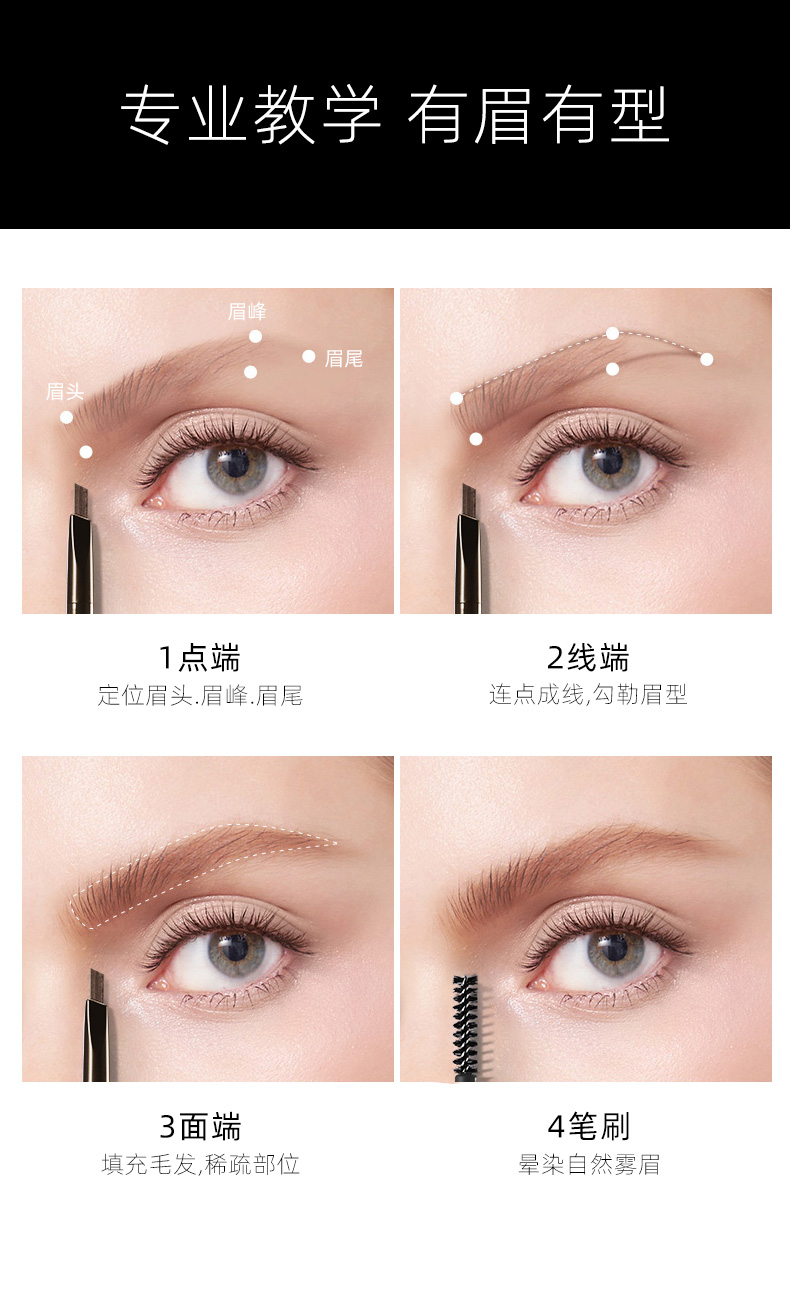 专业教学 有眉有型

眉峰
眉尾
眉头

1点端
定位眉头.眉峰.眉尾

2线端
连点成线,勾勒眉型

3面端
填充毛发,稀疏部位

4笔刷
晕染自然雾眉