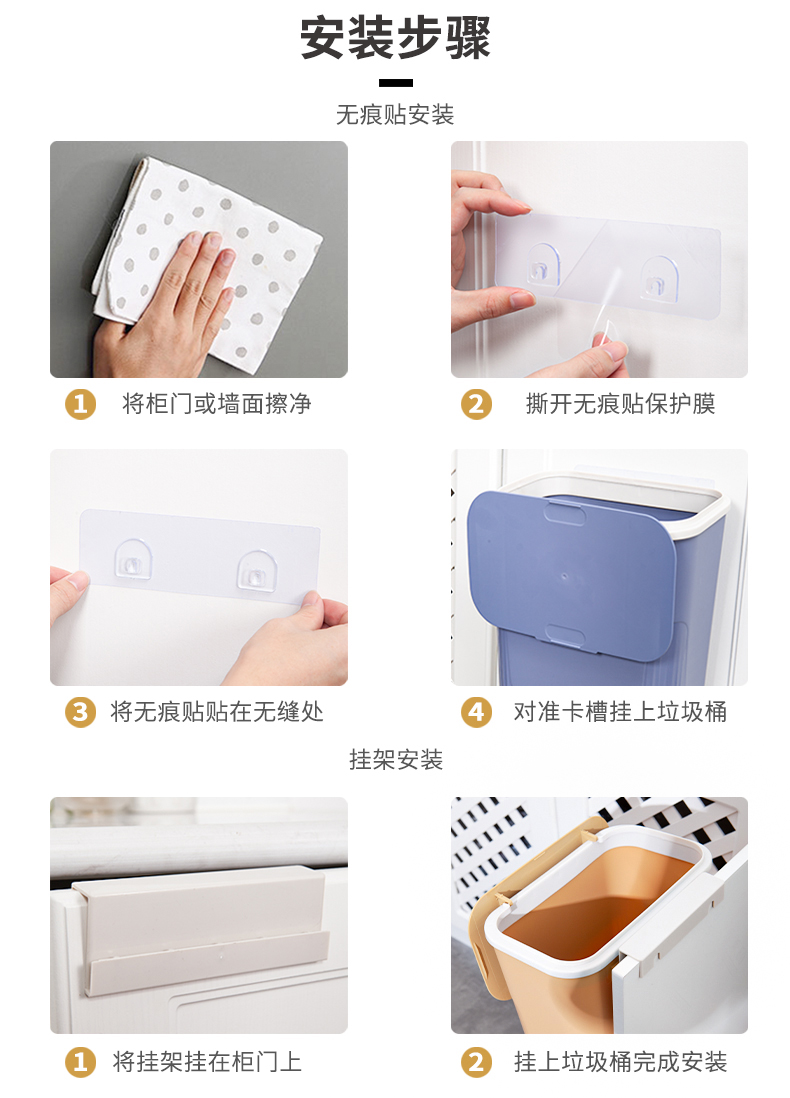 安装步骤

无痕贴安装

1 将柜门或墙面擦净

2 撕开无痕贴保护膜

3 将无痕贴贴在无缝处

4 对准卡槽挂上垃圾桶

挂架安装

1 将挂架挂在柜门上

2 挂上垃圾桶完成安装