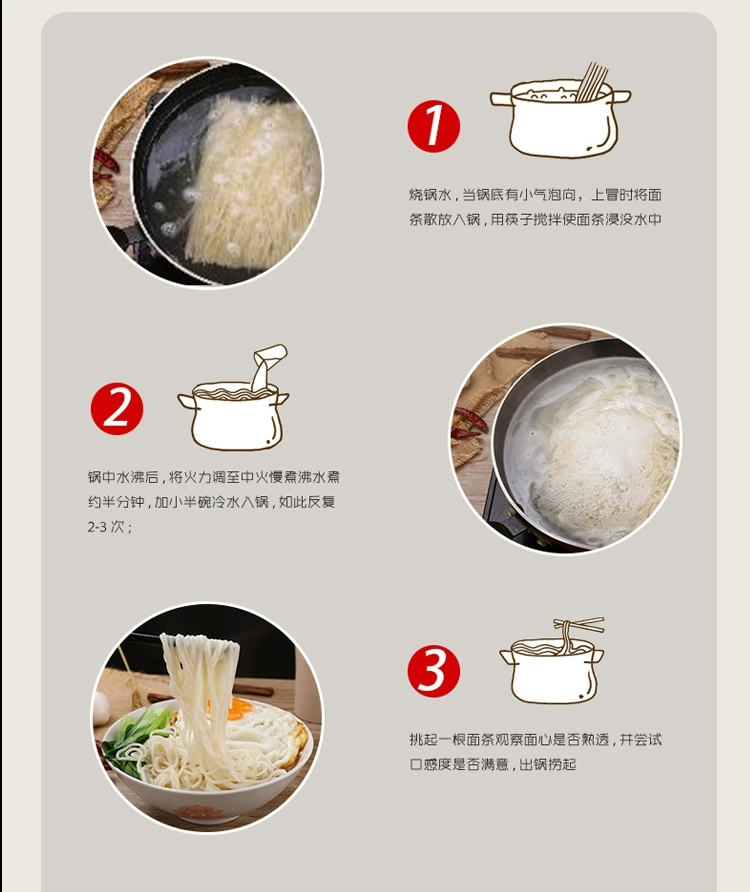 1

烧锅水，当锅底有小气泡向，上冒时将面条散放入锅，用筷子搅拌使面条浸没水中

2

锅中水沸后，将火力调至中火慢煮沸水煮约半分钟，加小半碗冷水入锅，如此反复2-3 次；

3

挑起一根面条观察面心是否熟透，并尝试口感度是否满意，出锅捞起