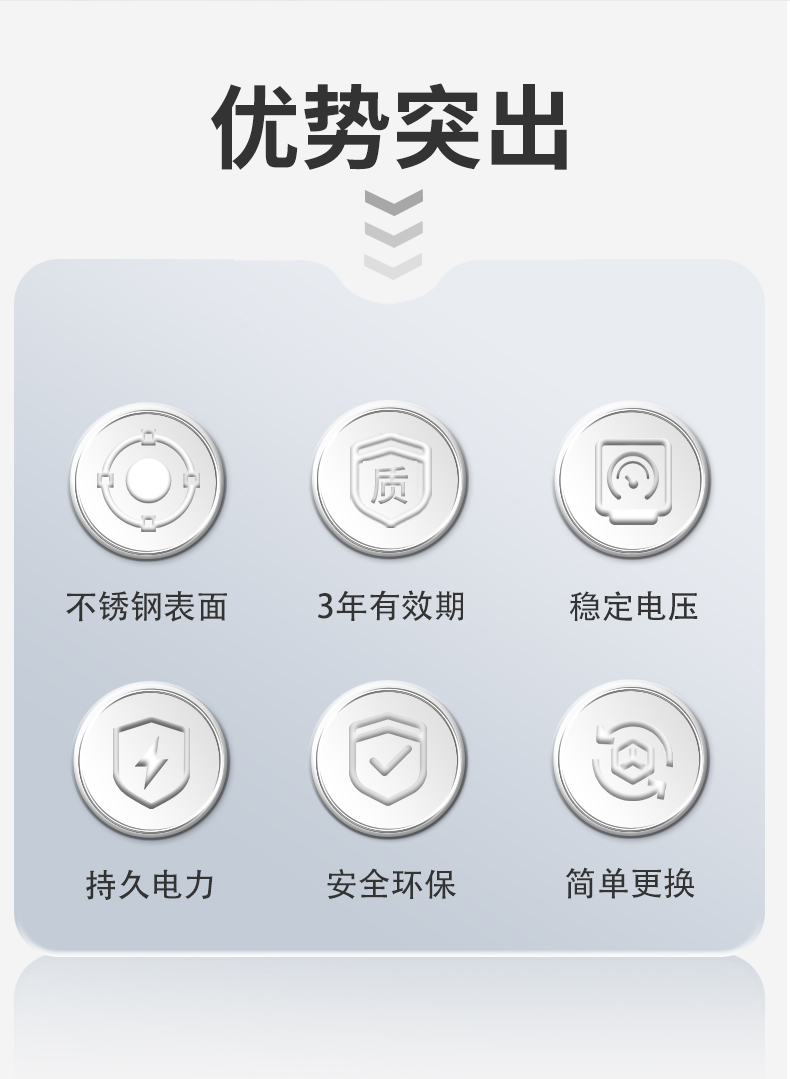 优势突出

质

不锈钢表面

3年有效期

稳定电压

持久电力

安全环保

简单更换