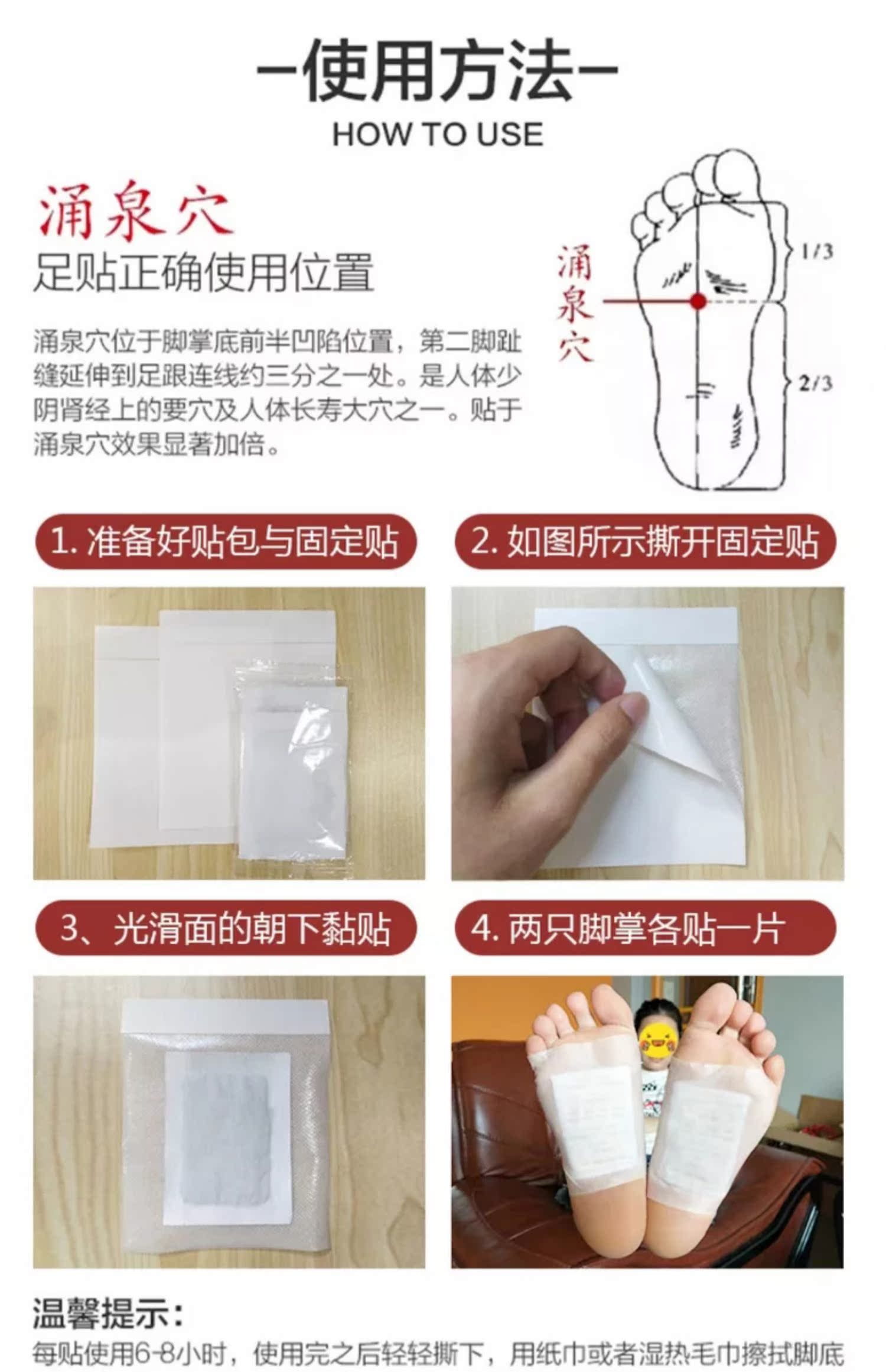 —使用方法—
HOW TO USE

涌泉穴
足贴正确使用位置

涌泉穴位于脚掌底前半凹陷位置，第二脚趾缝延伸到足跟连线约三分之一处。是人体少阴肾经上的要穴及人体长寿大穴之一。贴于涌泉穴效果显著加倍。

涌泉穴

1/3

2/3

1. 准备好贴包与固定贴

2. 如图所示撕开固定贴

3、光滑面的朝下黏贴

4. 两只脚掌各贴一片

温馨提示：
每贴使用6-8小时，使用完之后轻轻撕下，用纸巾或者湿热毛巾擦拭脚底