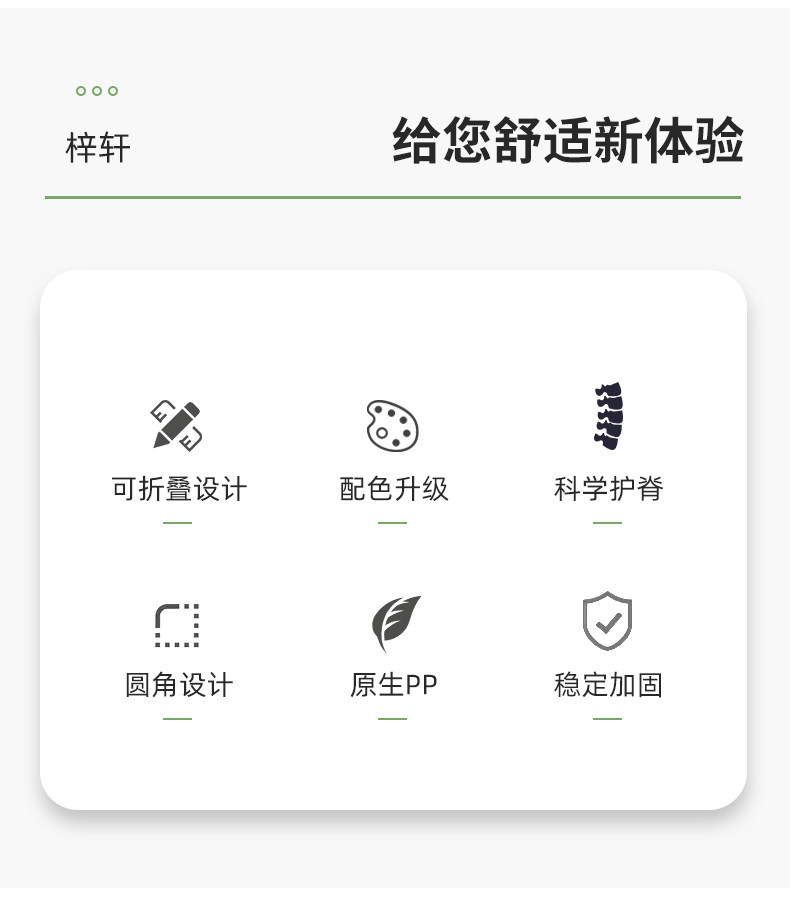 梓轩

给您舒适新体验

可折叠设计

配色升级

科学护脊

圆角设计

原生PP

稳定加固