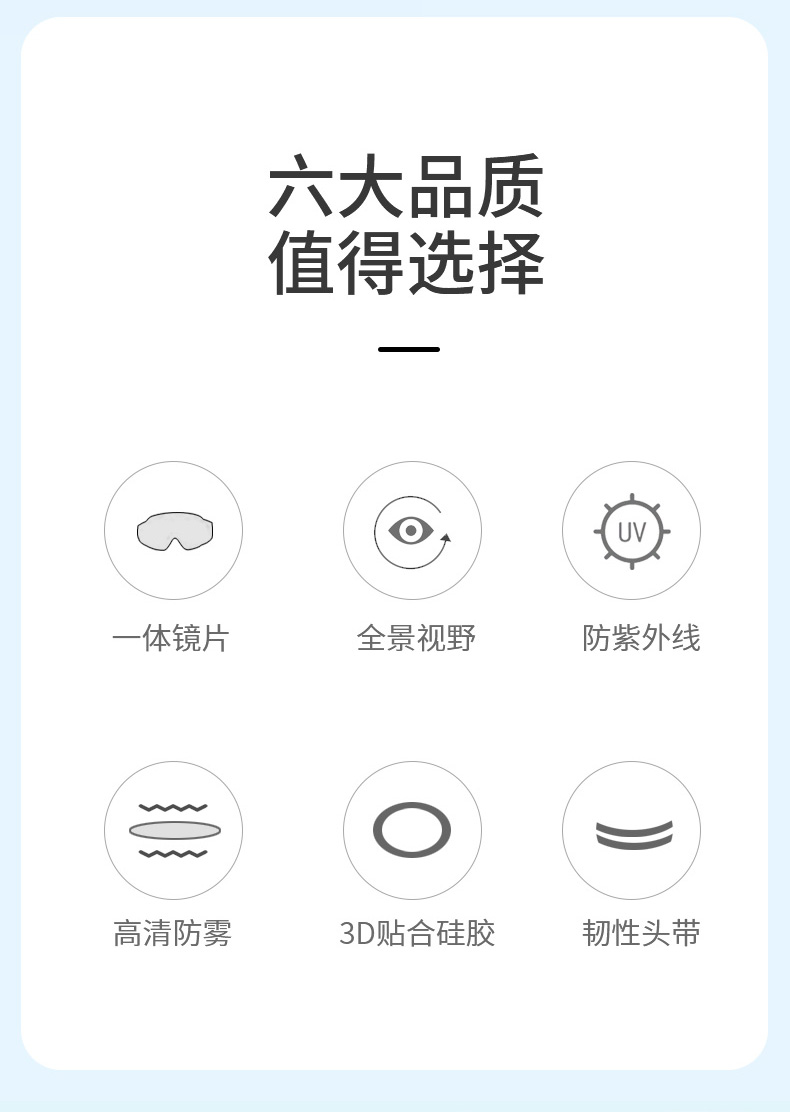 六大品质
值得选择

UV

一体镜片

全景视野

防紫外线

高清防雾

3D贴合硅胶

韧性头带