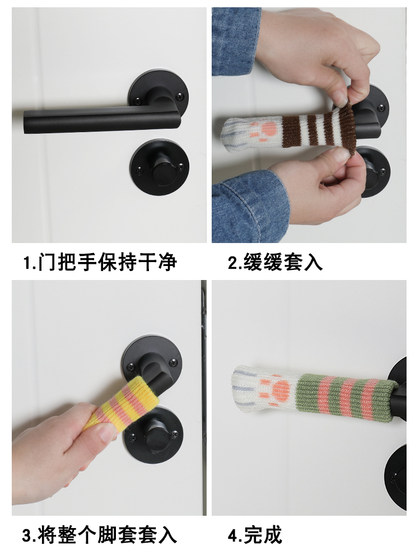 1.门把手保持干净

2.缓缓套入

3.将整个脚套套入

4.完成