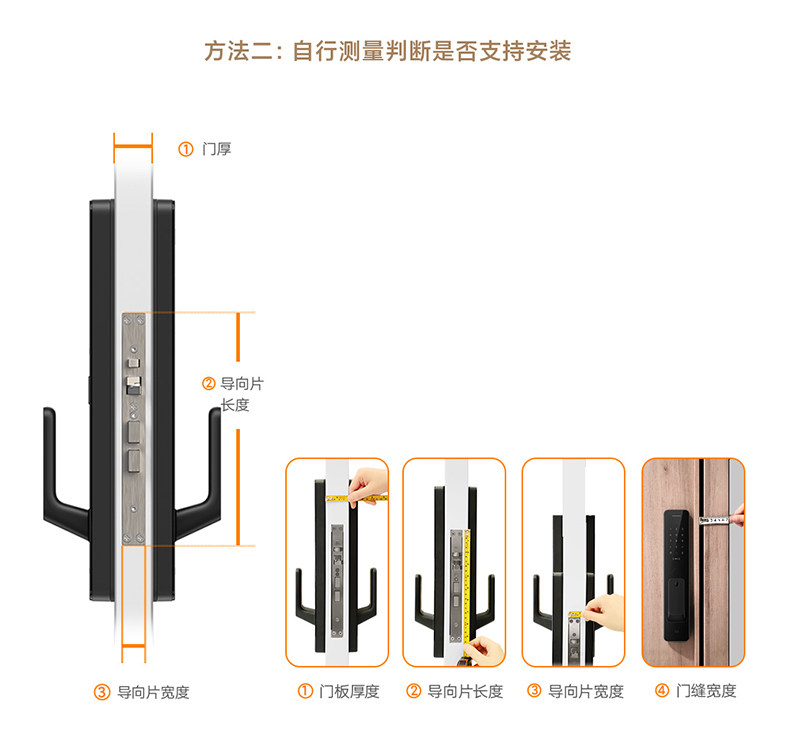 方法二：自行测量判断是否支持安装

① 门厚

② 导向片长度

③ 导向片宽度

① 门板厚度

② 导向片长度

③ 导向片宽度

④ 门缝宽度