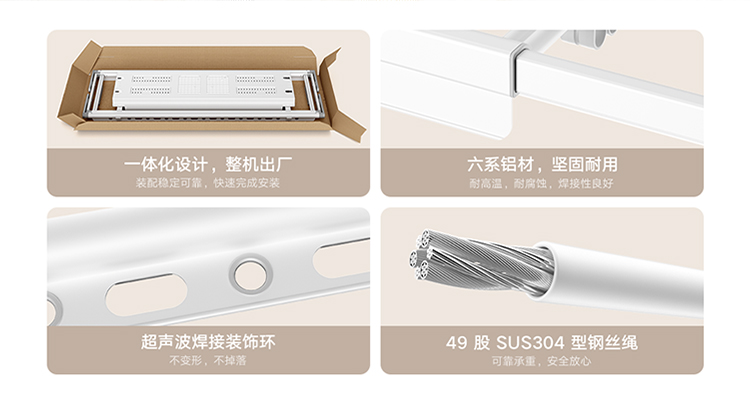 一体化设计，整机出厂
装配稳定可靠，快速完成安装

六系铝材，坚固耐用
耐高温，耐腐蚀，焊接性良好

超声波焊接装饰环
不变形，不掉落

49 股 SUS304 型钢丝绳
可靠承重，安全放心