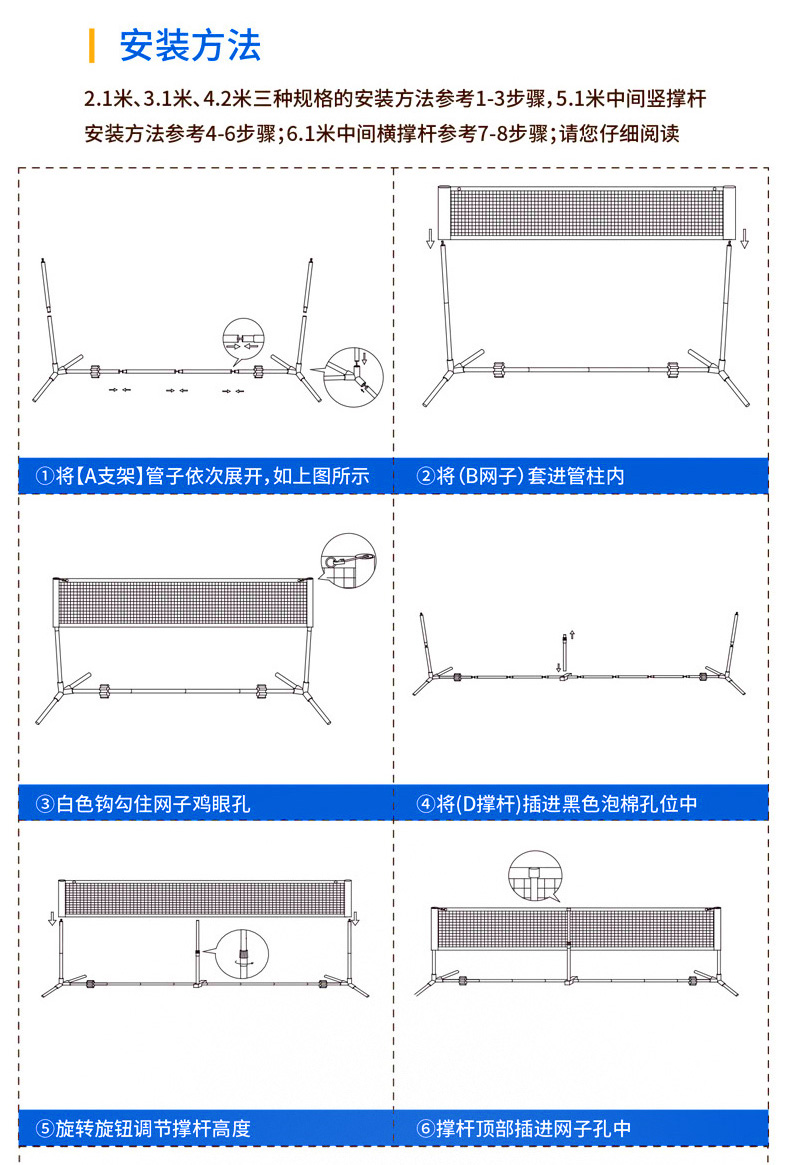 安装方法

2.1米、3.1米、4.2米三种规格的安装方法参考1-3步骤，5.1米中间竖撑杆安装方法参考4-6步骤；6.1米中间横撑杆参考7-8步骤；请您仔细阅读

①将【A支架】管子依次展开，如上图所示

②将（B网子）套进管柱内

③白色钩勾住网子鸡眼孔

④将(D撑杆)插进黑色泡棉孔位中

⑤旋转旋钮调节撑杆高度

⑥撑杆顶部插进网子孔中