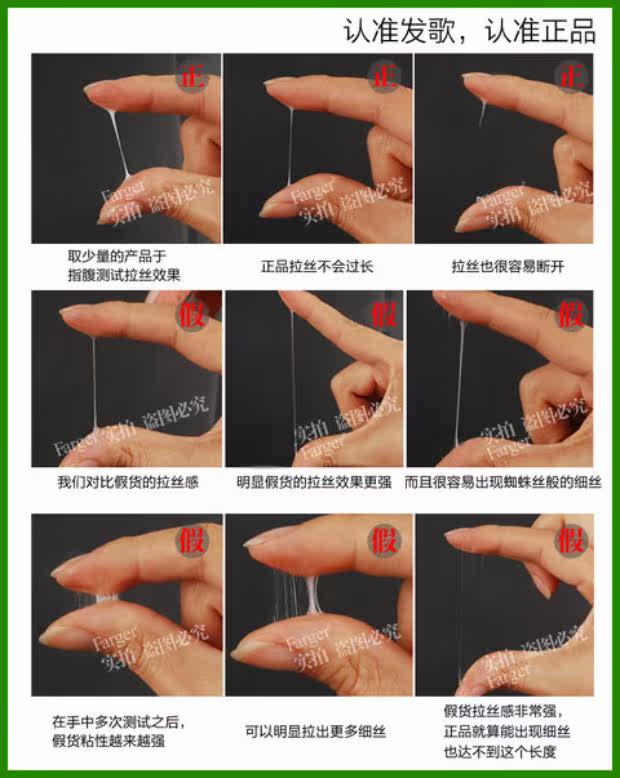 认准发歌，认准正品

正
Farger
实拍 盗图必究
取少量的产品于指腹测试拉丝效果

正
Farger
实拍 盗图必究
正品拉丝不会过长

正
Farger
实拍 盗图必究
拉丝也很容易断开

假
Farger 实拍 盗图必究
我们对比假货的拉丝感

假
实拍 盗图必究
Farger
明显假货的拉丝效果更强

假
实拍 盗图必究
Farger
而且很容易出现蜘蛛丝般的细丝

假
Farger
实拍 盗图必究
在手中多次测试之后，假货粘性越来越强

假
Farger
实拍 盗图必究
可以明显拉出更多细丝

假
实拍 盗图必究
Farger
假货拉丝感非常强，正品就算能出现细丝也达不到这个长度