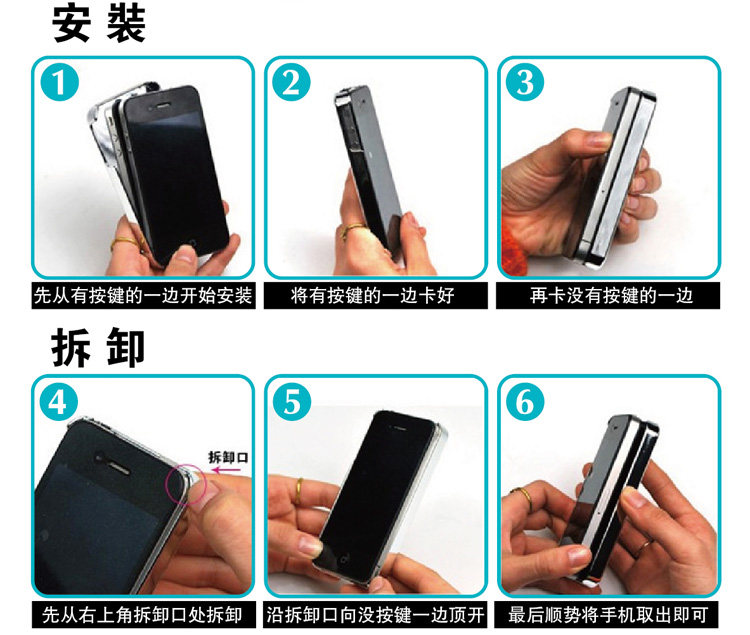 安装

1

先从有按键的一边开始安装

2

将有按键的一边卡好

3

再卡没有按键的一边

拆卸

4

拆卸口

先从右上角拆卸口处拆卸

5

沿拆卸口向没按键一边顶开

6

最后顺势将手机取出即可