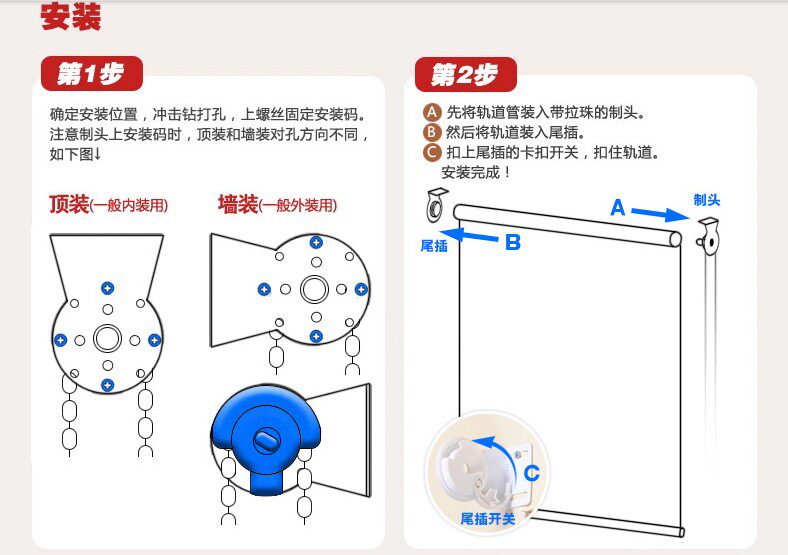 安装

第1步

确定安装位置，冲击钻打孔，上螺丝固定安装码。注意制头上安装码时，顶装和墙装对孔方向不同，如下图↓

顶装(一般内装用)

墙装(一般外装用)

第2步

A 先将轨道管装入带拉珠的制头。
B 然后将轨道装入尾插。
C 扣上尾插的卡扣开关，扣住轨道。
安装完成！

A

制头

尾插

B

C

尾插开关