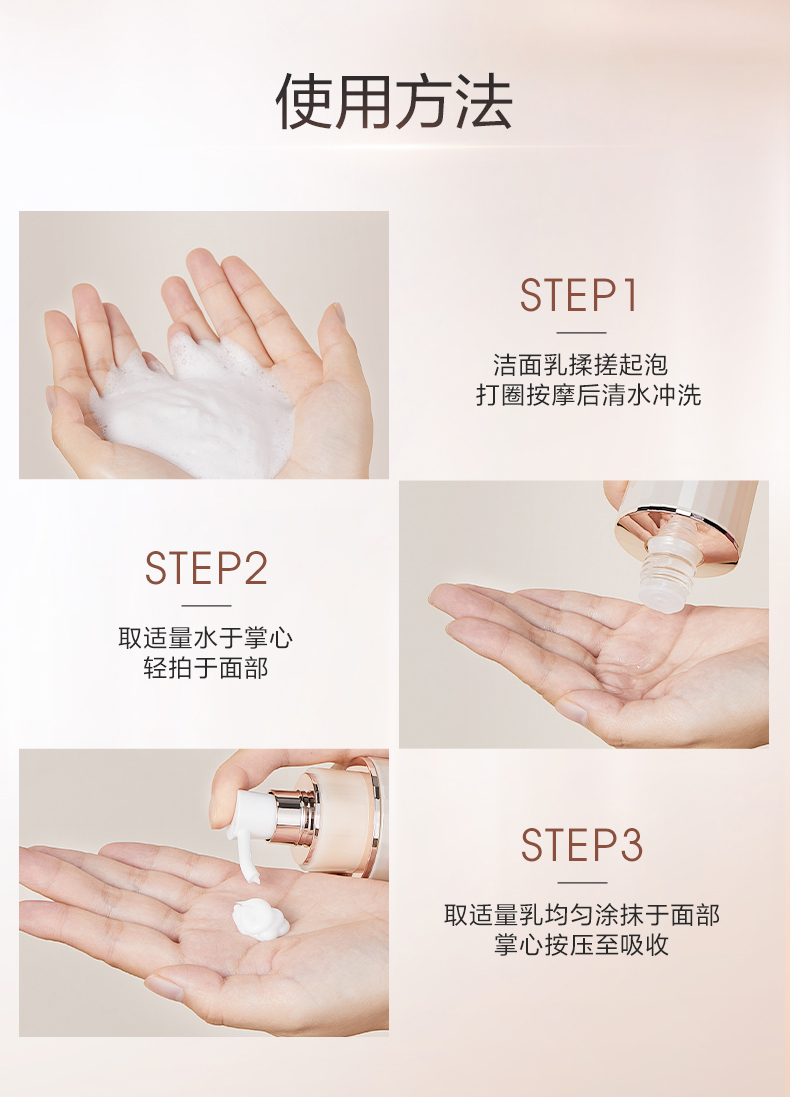 使用方法

STEP1

洁面乳揉搓起泡
打圈按摩后清水冲洗

STEP2

取适量水于掌心
轻拍于面部

STEP3

取适量乳均匀涂抹于面部
掌心按压至吸收