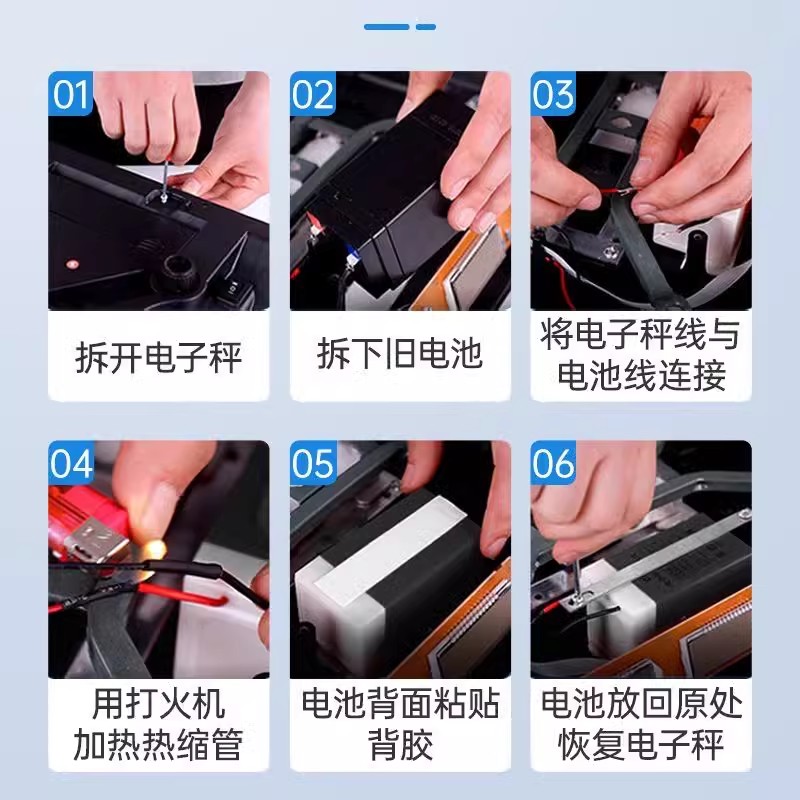 01
拆开电子秤

02
拆下旧电池

03
将电子秤线与电池线连接

04
用打火机加热热缩管

05
电池背面粘贴背胶

06
电池放回原处恢复电子秤