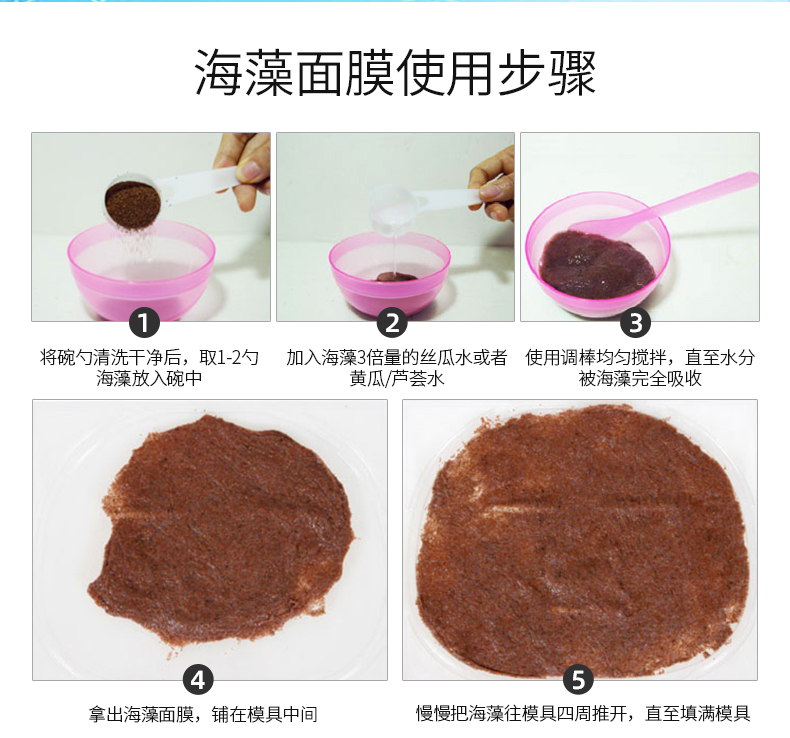 海藻面膜使用步骤

1
将碗勺清洗干净后，取1-2勺海藻放入碗中

2
加入海藻3倍量的丝瓜水或者黄瓜/芦荟水

3
使用调棒均匀搅拌，直至水分被海藻完全吸收

4
拿出海藻面膜，铺在模具中间

5
慢慢把海藻往模具四周推开，直至填满模具