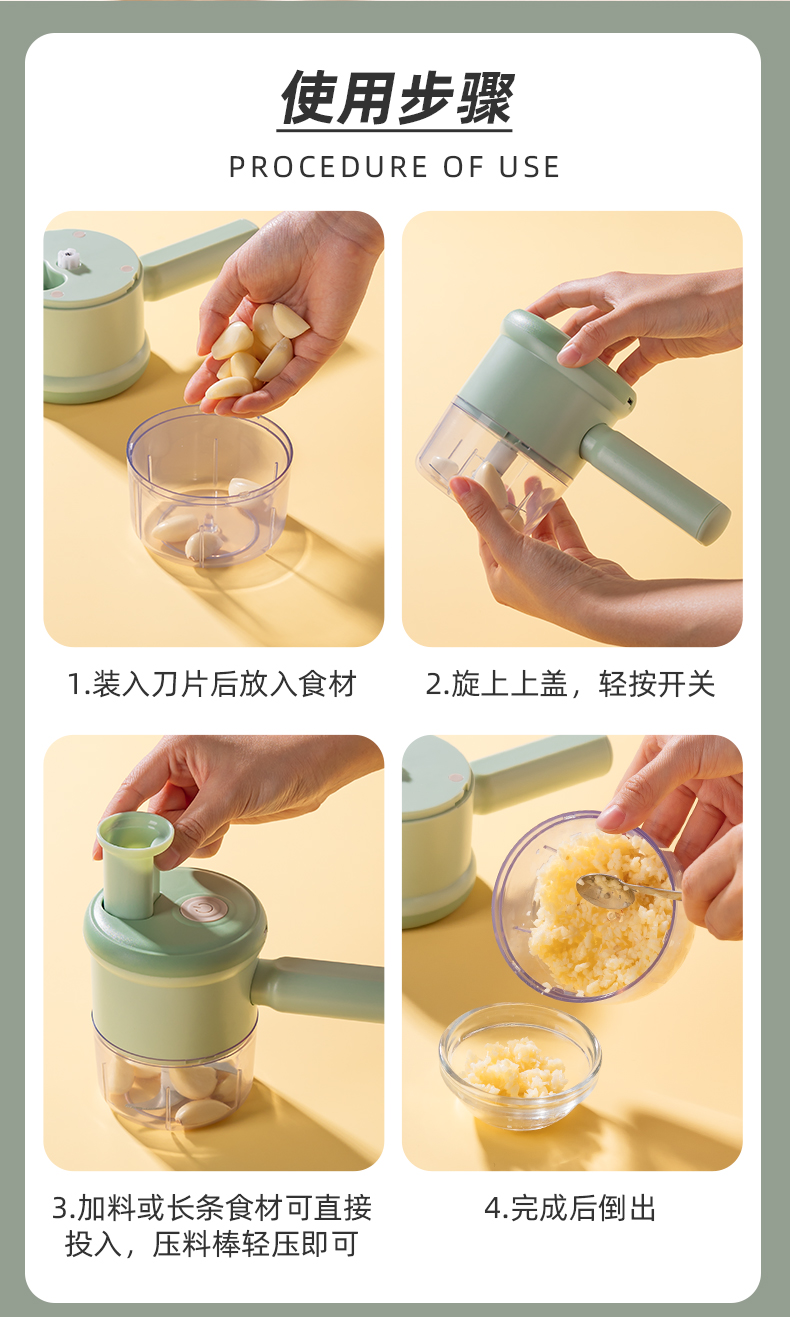 使用步骤

PROCEDURE OF USE

1.装入刀片后放入食材

2.旋上上盖，轻按开关

3.加料或长条食材可直接投入，压料棒轻压即可

4.完成后倒出