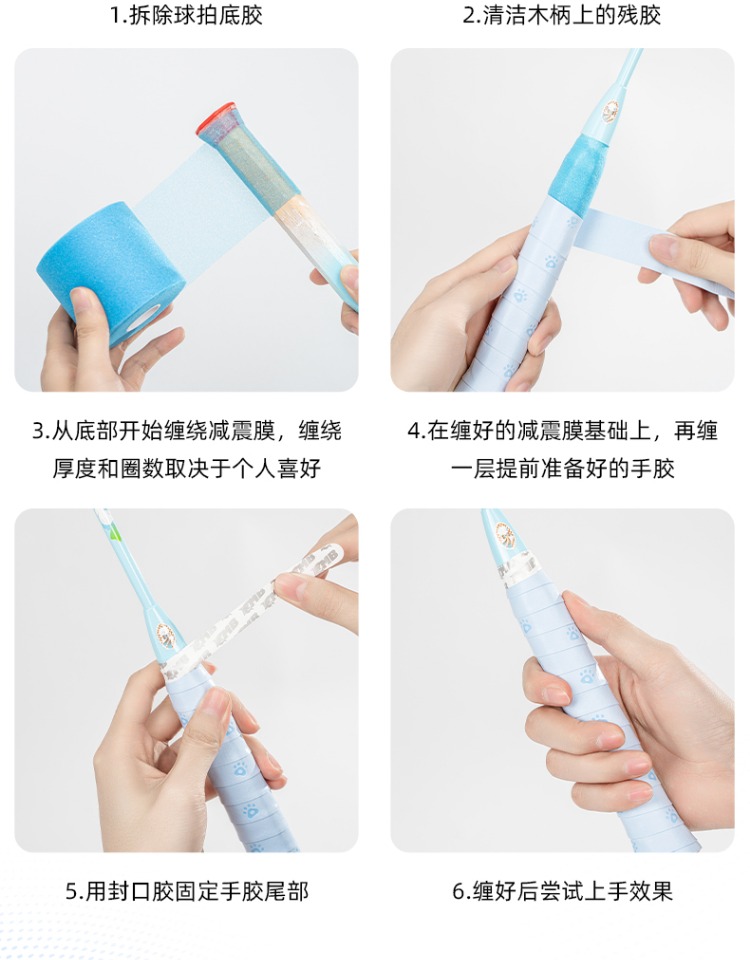 1.拆除球拍底胶

2.清洁木柄上的残胶

3.从底部开始缠绕减震膜，缠绕厚度和圈数取决于个人喜好

4.在缠好的减震膜基础上，再缠一层提前准备好的手胶

5.用封口胶固定手胶尾部

6.缠好后尝试上手效果