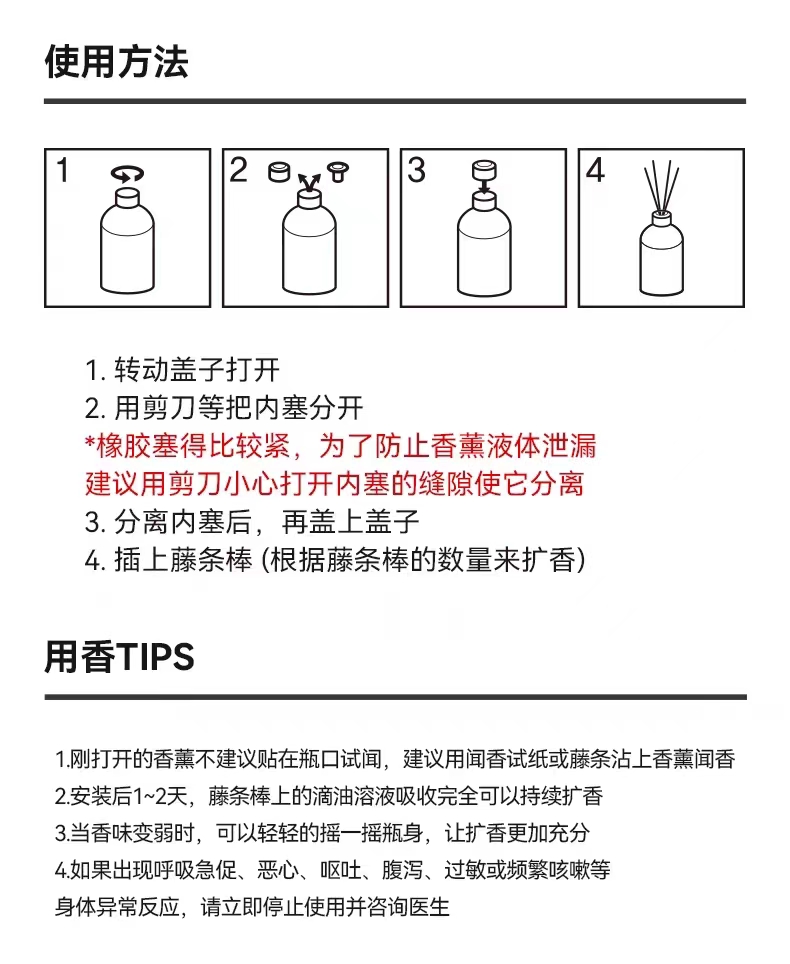 使用方法

1

2

3

4

1. 转动盖子打开
2. 用剪刀等把内塞分开
*橡胶塞得比较紧，为了防止香薰液体泄漏
建议用剪刀小心打开内塞的缝隙使它分离
3. 分离内塞后，再盖上盖子
4. 插上藤条棒 (根据藤条棒的数量来扩香)

用香TIPS

1.刚打开的香薰不建议贴在瓶口试闻，建议用闻香试纸或藤条沾上香薰闻香
2.安装后1~2天，藤条棒上的滴油溶液吸收完全可以持续扩香
3.当香味变弱时，可以轻轻的摇一摇瓶身，让扩香更加充分
4.如果出现呼吸急促、恶心、呕吐、腹泻、过敏或频繁咳嗽等
身体异常反应，请立即停止使用并咨询医生