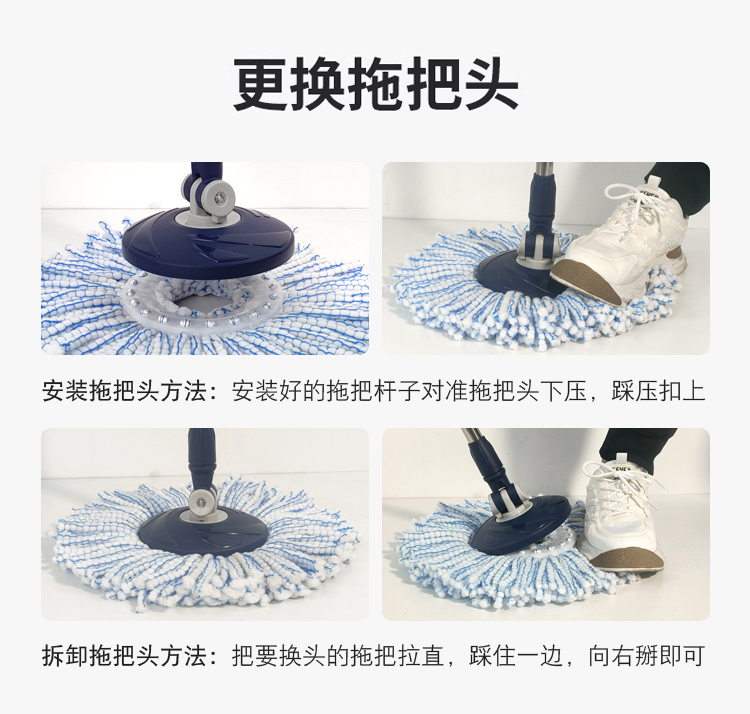 更换拖把头

安装拖把头方法：安装好的拖把杆子对准拖把头下压，踩压扣上

拆卸拖把头方法：把要换头的拖把拉直，踩住一边，向右掰即可