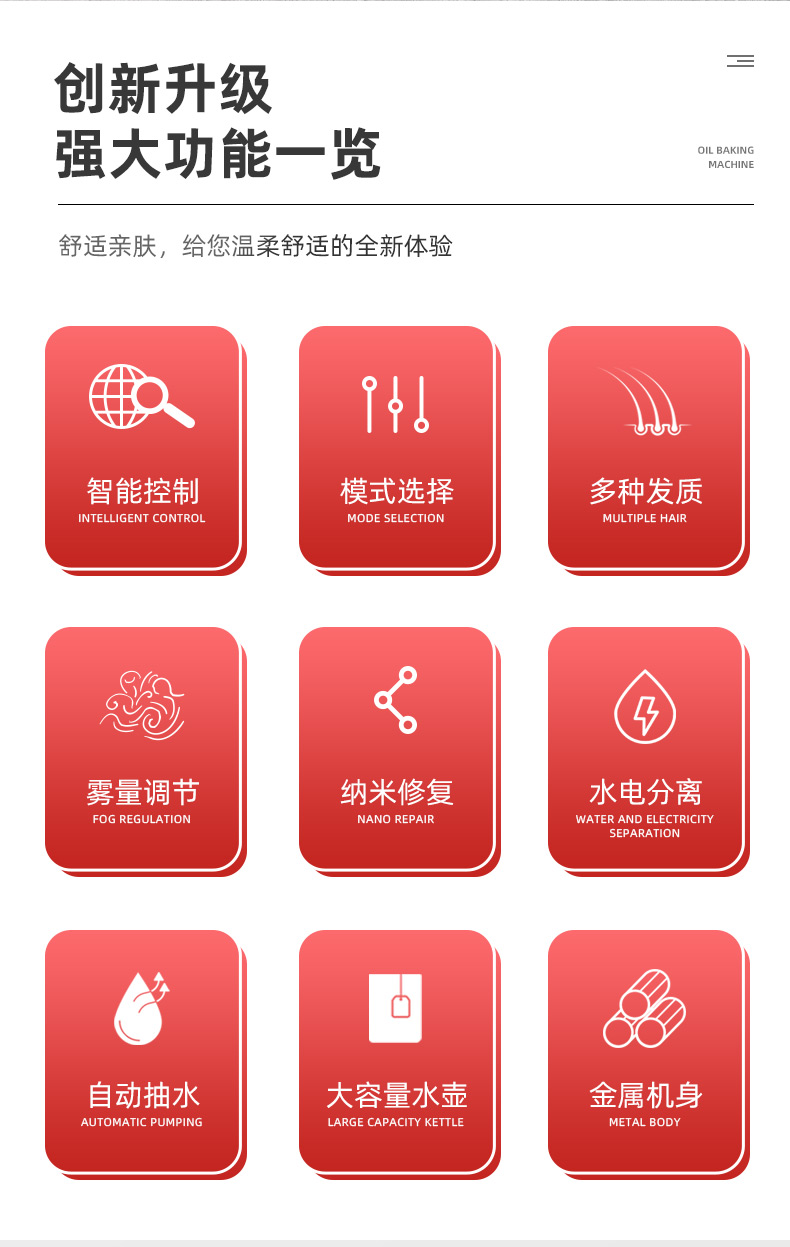 创新升级
强大功能一览

OIL BAKING
MACHINE

舒适亲肤，给您温柔舒适的全新体验

智能控制
INTELLIGENT CONTROL

模式选择
MODE SELECTION

多种发质
MULTIPLE HAIR

雾量调节
FOG REGULATION

纳米修复
NANO REPAIR

水电分离
WATER AND ELECTRICITY SEPARATION

自动抽水
AUTOMATIC PUMPING

大容量水壶
LARGE CAPACITY KETTLE

金属机身
METAL BODY