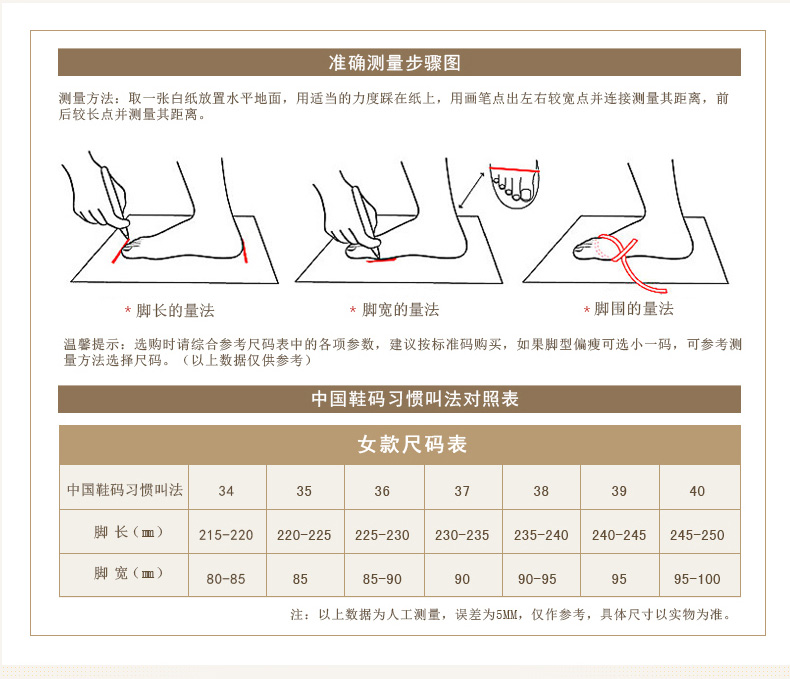 准确测量步骤图

测量方法：取一张白纸放置水平地面，用适当的力度踩在纸上，用画笔点出左右较宽点并连接测量其距离，前后较长点并测量其距离。

* 脚长的量法

* 脚宽的量法

* 脚围的量法

温馨提示：选购时请综合参考尺码表中的各项参数，建议按标准码购买，如果脚型偏瘦可选小一码，可参考测量方法选择尺码。（以上数据仅供参考）

中国鞋码习惯叫法对照表

女款尺码表

| 中国鞋码习惯叫法 | 34 | 35 | 36 | 37 | 38 | 39 | 40 |
|---|---|---|---|---|---|---|---|
| 脚 长（㎜） | 215-220 | 220-225 | 225-230 | 230-235 | 235-240 | 240-245 | 245-250 |
| 脚 宽（㎜） | 80-85 | 85 | 85-90 | 90 | 90-95 | 95 | 95-100 |

注：以上数据为人工测量，误差为5MM，仅作参考，具体尺寸以实物为准。