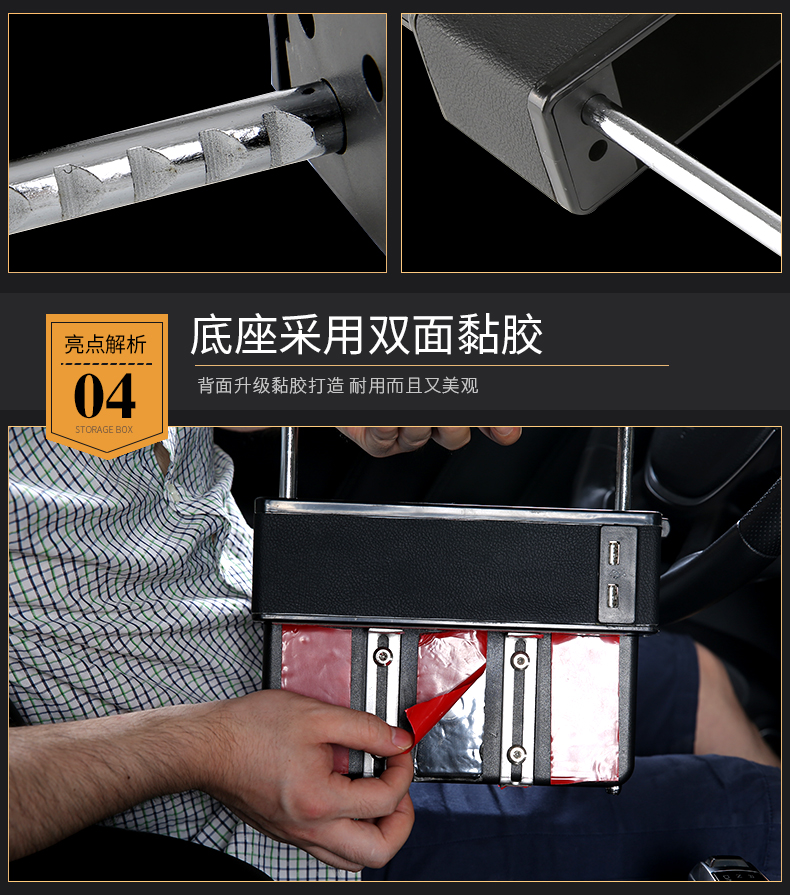 亮点解析
04
STORAGE BOX

底座采用双面黏胶

背面升级黏胶打造 耐用而且又美观