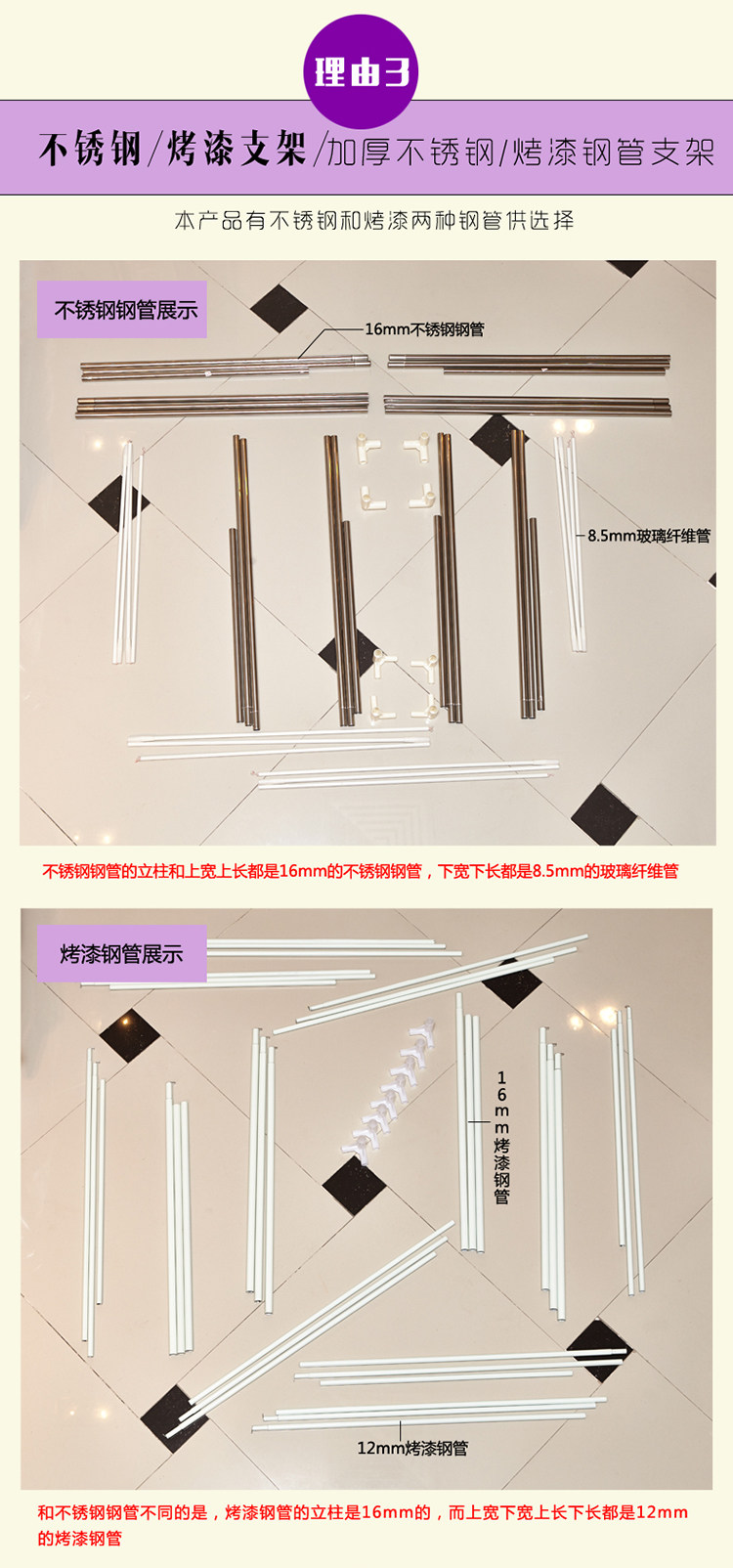 理由3

不锈钢/烤漆支架/加厚不锈钢/烤漆钢管支架

本产品有不锈钢和烤漆两种钢管供选择

不锈钢钢管展示

16mm不锈钢钢管

8.5mm玻璃纤维管

不锈钢钢管的立柱和上宽上长都是16mm的不锈钢钢管，下宽下长都是8.5mm的玻璃纤维管

烤漆钢管展示

16mm烤漆钢管

12mm烤漆钢管

和不锈钢钢管不同的是，烤漆钢管的立柱是16mm的，而上宽下宽上长下长都是12mm的烤漆钢管