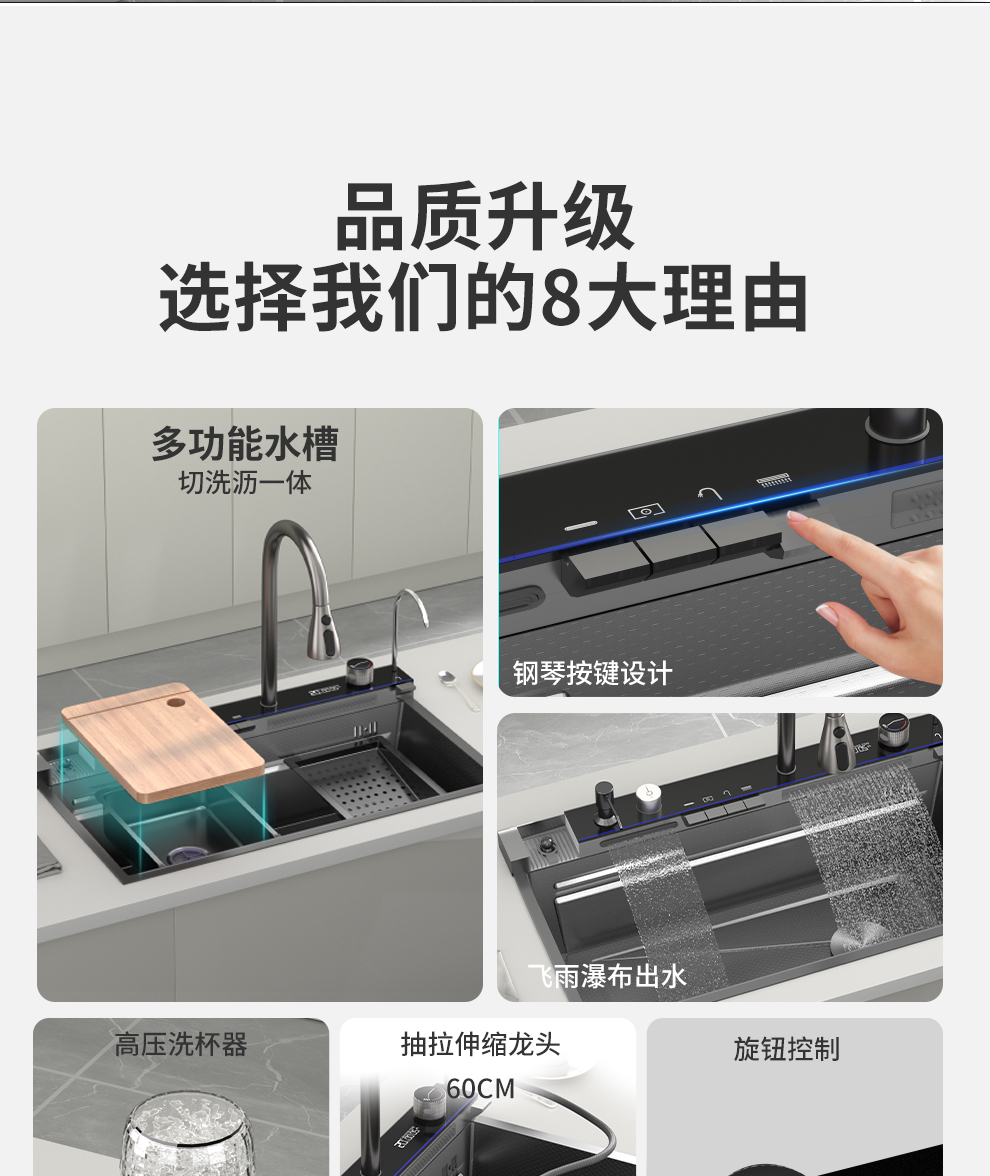 品质升级
选择我们的8大理由

多功能水槽
切洗沥一体

钢琴按键设计

飞雨瀑布出水

高压洗杯器

抽拉伸缩龙头
60CM

旋钮控制