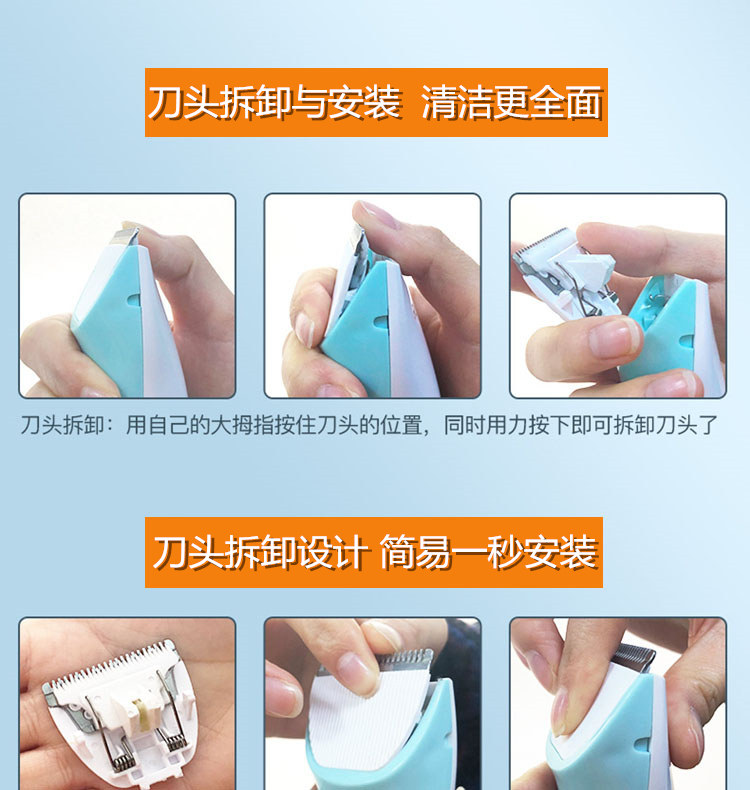 刀头拆卸与安装 清洁更全面

刀头拆卸：用自己的大拇指按住刀头的位置，同时用力按下即可拆卸刀头了

刀头拆卸设计 简易一秒安装