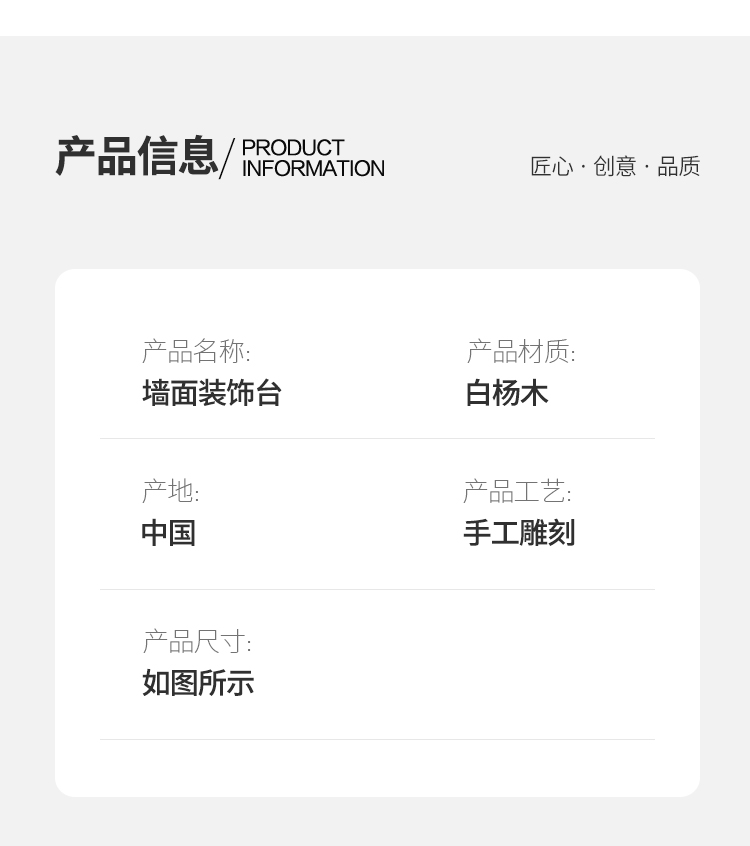 产品信息/ PRODUCT INFORMATION

匠心 · 创意 · 品质

产品名称:
墙面装饰台

产品材质:
白杨木

产地:
中国

产品工艺:
手工雕刻

产品尺寸:
如图所示