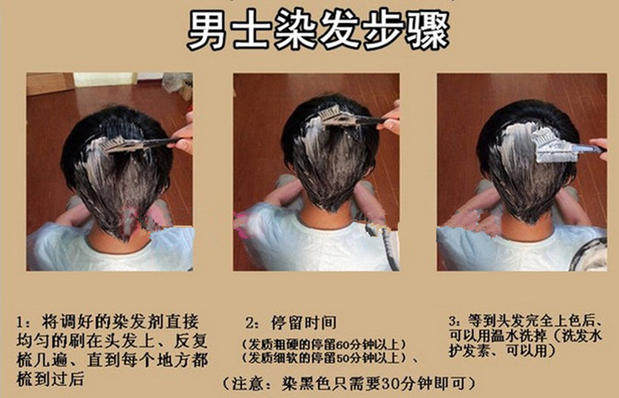 男士染发步骤

1：将调好的染发剂直接均匀的刷在头发上、反复梳几遍、直到每个地方都梳到过后

2：停留时间
（发质粗硬的停留60分钟以上）
（发质细软的停留50分钟以上）、

3：等到头发完全上色后、可以用温水洗掉（洗发水护发素、可以用）

（注意：染黑色只需要30分钟即可）