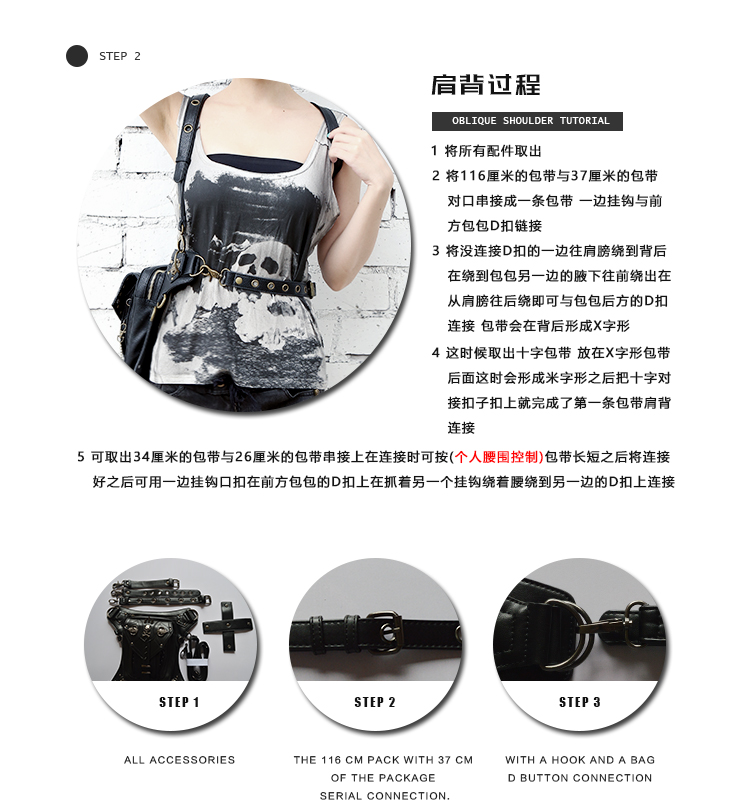 STEP 2

肩背过程

OBLIQUE SHOULDER TUTORIAL

1 将所有配件取出

2 将116厘米的包带与37厘米的包带对口串接成一条包带 一边挂钩与前方包包D扣链接

3 将没连接D扣的一边往肩膀绕到背后在绕到包包另一边的腋下往前绕出在从肩膀往后绕即可与包包后方的D扣连接 包带会在背后形成X字形

4 这时候取出十字包带 放在X字形包带后面这时会形成米字形之后把十字对接扣子扣上就完成了第一条包带肩背连接

5 可取出34厘米的包带与26厘米的包带串接上在连接时可按(个人腰围控制)包带长短之后将连接好之后可用一边挂钩口扣在前方包包的D扣上在抓着另一个挂钩绕着腰绕到另一边的D扣上连接

STEP 1

ALL ACCESSORIES

STEP 2

THE 116 CM PACK WITH 37 CM OF THE PACKAGE SERIAL CONNECTION.

STEP 3

WITH A HOOK AND A BAG D BUTTON CONNECTION