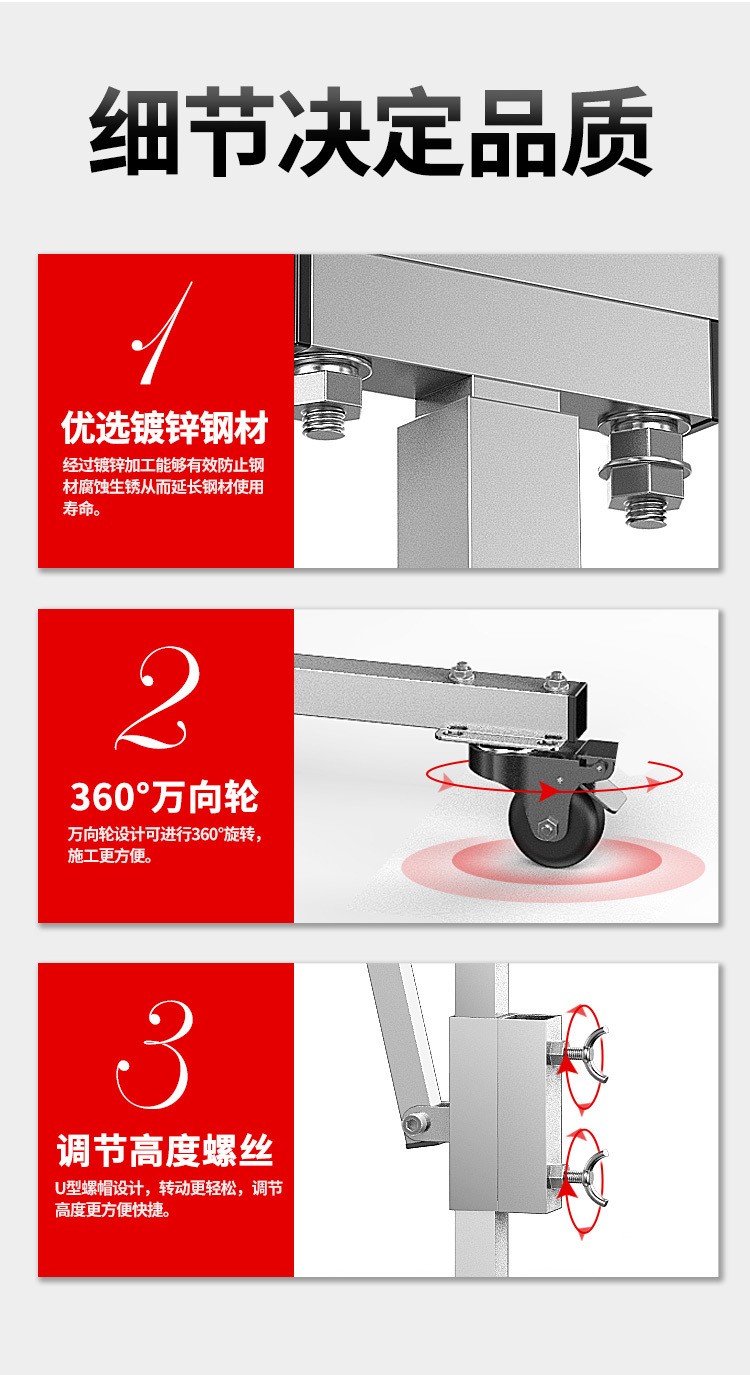 细节决定品质

1

优选镀锌钢材

经过镀锌加工能够有效防止钢材腐蚀生锈从而延长钢材使用寿命。

2

360°万向轮

万向轮设计可进行360°旋转，施工更方便。

3

调节高度螺丝

U型螺帽设计，转动更轻松，调节高度更方便快捷。