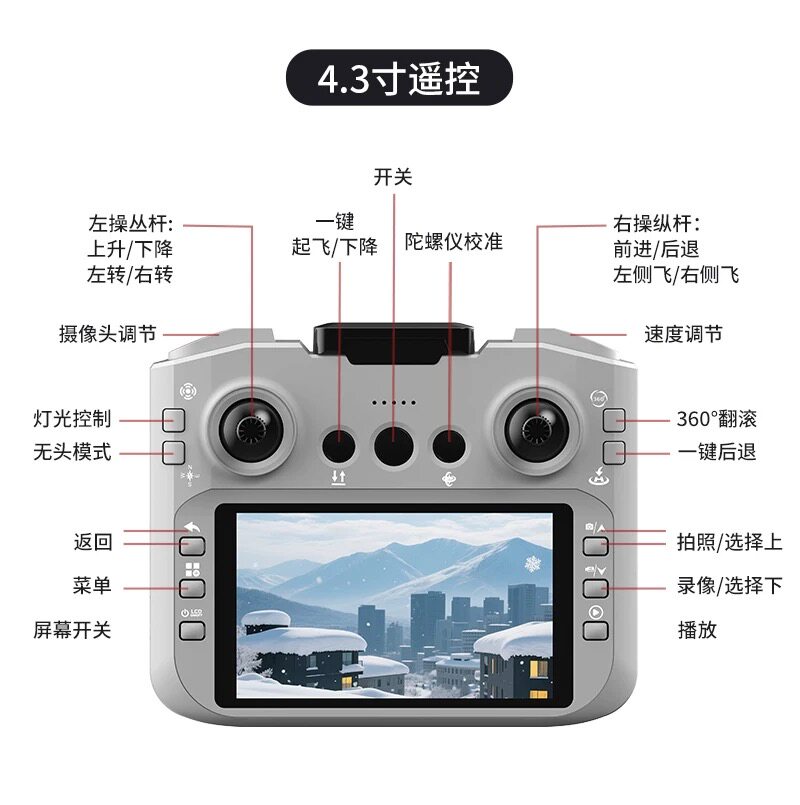 4.3寸遥控

开关

左操丛杆:
上升/下降
左转/右转

一键
起飞/下降

陀螺仪校准

右操纵杆:
前进/后退
左侧飞/右侧飞

摄像头调节

速度调节

灯光控制

无头模式

360°翻滚

一键后退

返回

菜单

屏幕开关

拍照/选择上

录像/选择下

播放

360°

LCD