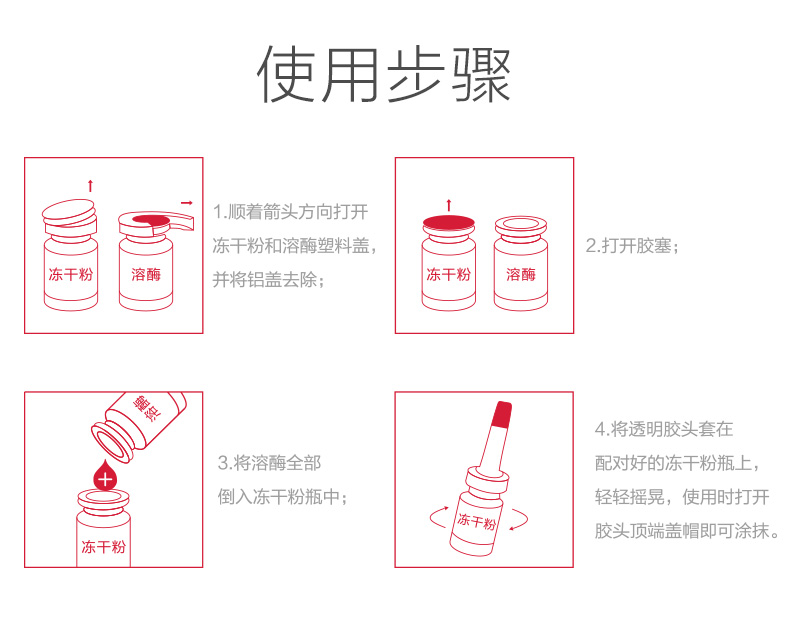 使用步骤

冻干粉 溶酶

1.顺着箭头方向打开冻干粉和溶酶塑料盖，并将铝盖去除；

冻干粉 溶酶

2.打开胶塞；

溶酶

冻干粉

3.将溶酶全部倒入冻干粉瓶中；

冻干粉

4.将透明胶头套在配对好的冻干粉瓶上，轻轻摇晃，使用时打开胶头顶端盖帽即可涂抹。