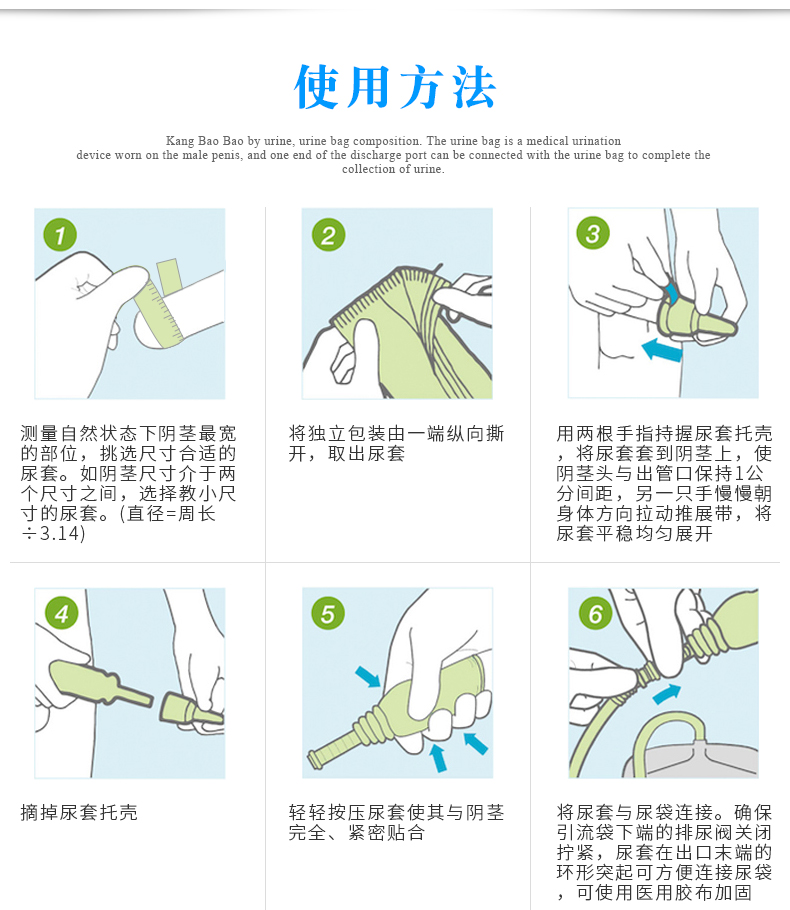 使用方法

Kang Bao Bao by urine, urine bag composition. The urine bag is a medical urination device worn on the male penis, and one end of the discharge port can be connected with the urine bag to complete the collection of urine.

1

测量自然状态下阴茎最宽的部位，挑选尺寸合适的尿套。如阴茎尺寸介于两个尺寸之间，选择教小尺寸的尿套。(直径=周长÷3.14)

2

将独立包装由一端纵向撕开，取出尿套

3

用两根手指持握尿套托壳，将尿套套到阴茎上，使阴茎头与出管口保持1公分间距，另一只手慢慢朝身体方向拉动推展带，将尿套平稳均匀展开

4

摘掉尿套托壳

5

轻轻按压尿套使其与阴茎完全、紧密贴合

6

将尿套与尿袋连接。确保引流袋下端的排尿阀关闭拧紧，尿套在出口末端的环形突起可方便连接尿袋，可使用医用胶布加固