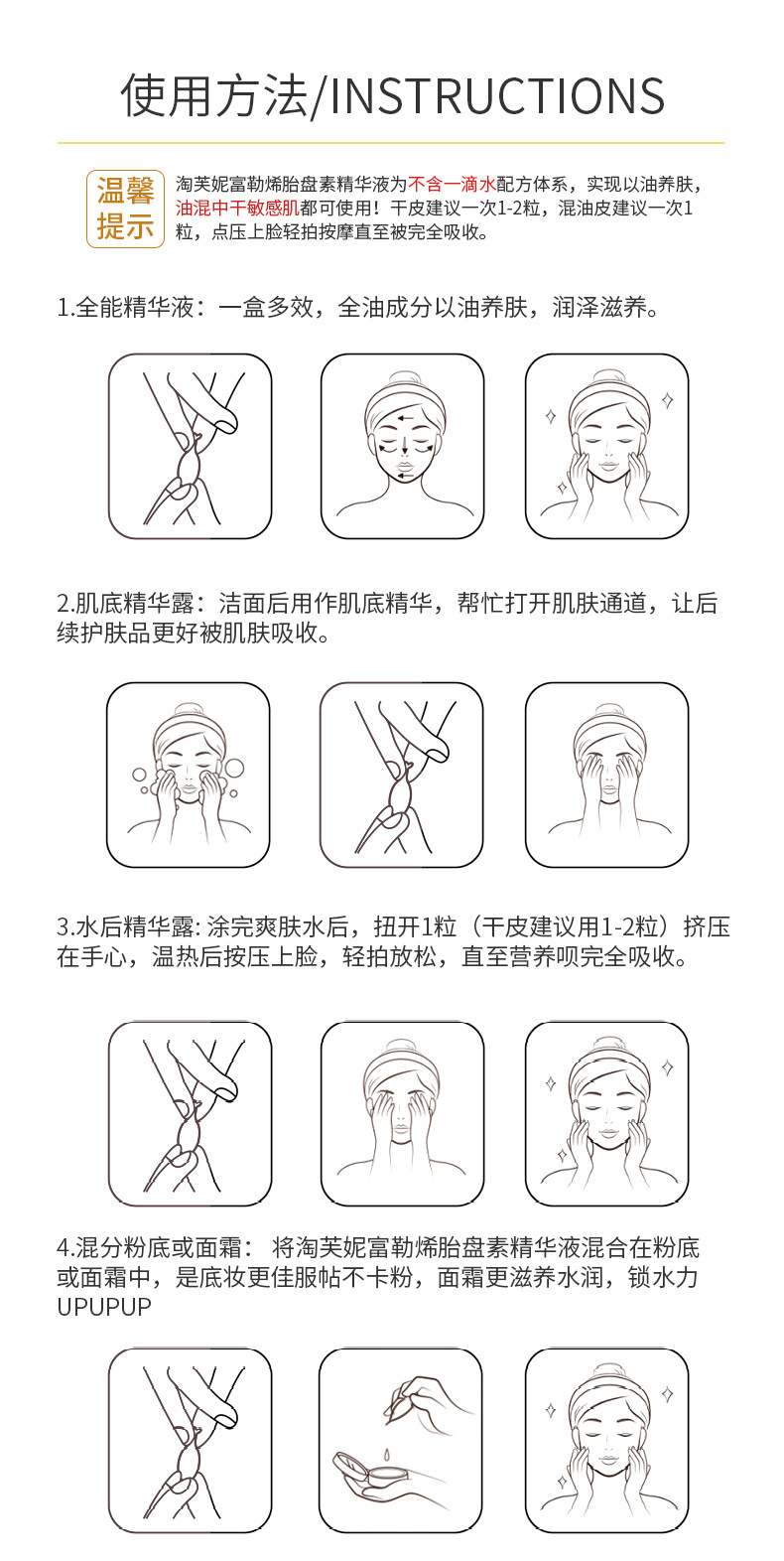 使用方法/INSTRUCTIONS

温馨提示

淘芙妮富勒烯胎盘素精华液为不含一滴水配方体系，实现以油养肤，油混中干敏感肌都可使用！干皮建议一次1-2粒，混油皮建议一次1粒，点压上脸轻拍按摩直至被完全吸收。

1.全能精华液：一盒多效，全油成分以油养肤，润泽滋养。

2.肌底精华露：洁面后用作肌底精华，帮忙打开肌肤通道，让后续护肤品更好被肌肤吸收。

3.水后精华露: 涂完爽肤水后，扭开1粒（干皮建议用1-2粒）挤压在手心，温热后按压上脸，轻拍放松，直至营养呗完全吸收。

4.混分粉底或面霜： 将淘芙妮富勒烯胎盘素精华液混合在粉底或面霜中，是底妆更佳服帖不卡粉，面霜更滋养水润，锁水力UPUPUP