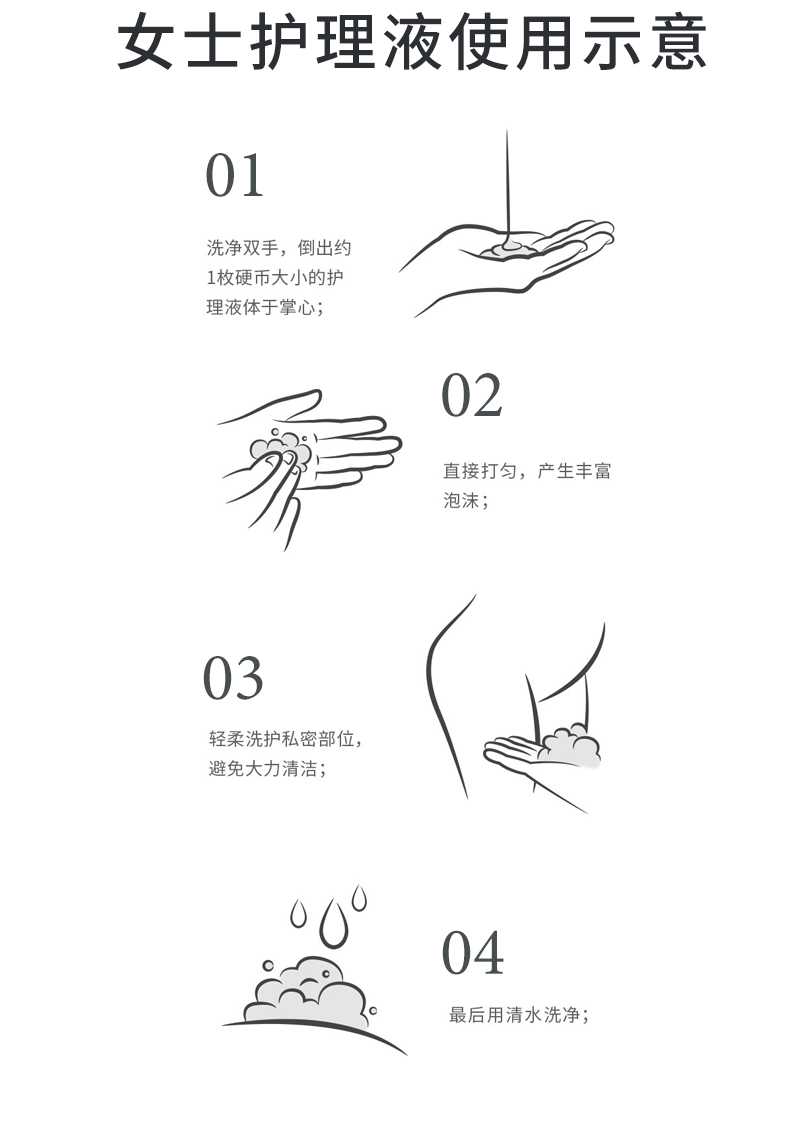 女士护理液使用示意

01

洗净双手，倒出约1枚硬币大小的护理液体于掌心；

02

直接打匀，产生丰富泡沫；

03

轻柔洗护私密部位，避免大力清洁；

04

最后用清水洗净；