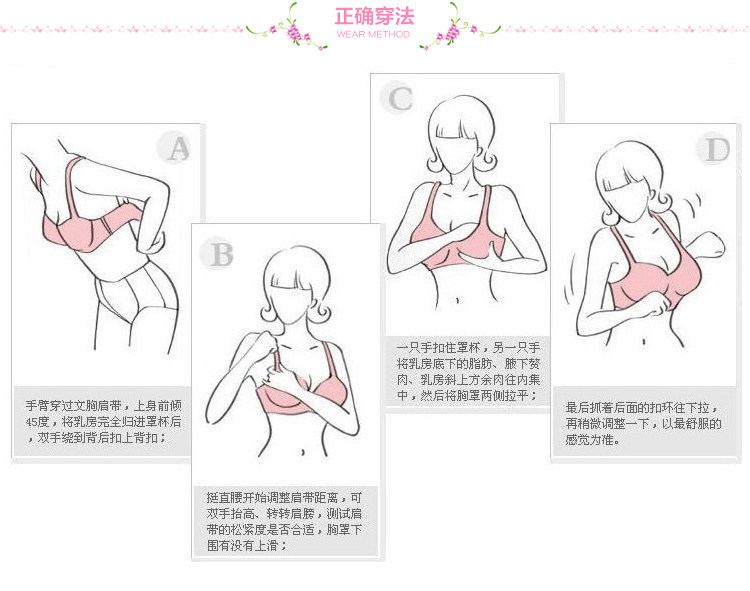 正确穿法
WEAR METHOD

A

手臂穿过文胸肩带，上身前倾45度，将乳房完全归进罩杯后，双手绕到背后扣上背扣；

B

挺直腰开始调整肩带距离，可双手抬高、转转肩膀，测试肩带的松紧度是否合适，胸罩下围有没有上滑；

C

一只手扣住罩杯，另一只手将乳房底下的脂肪、腋下赘肉、乳房斜上方余肉往内集中，然后将胸罩两侧拉平；

D

最后抓着后面的扣环往下拉，再稍微调整一下，以最舒服的感觉为准。