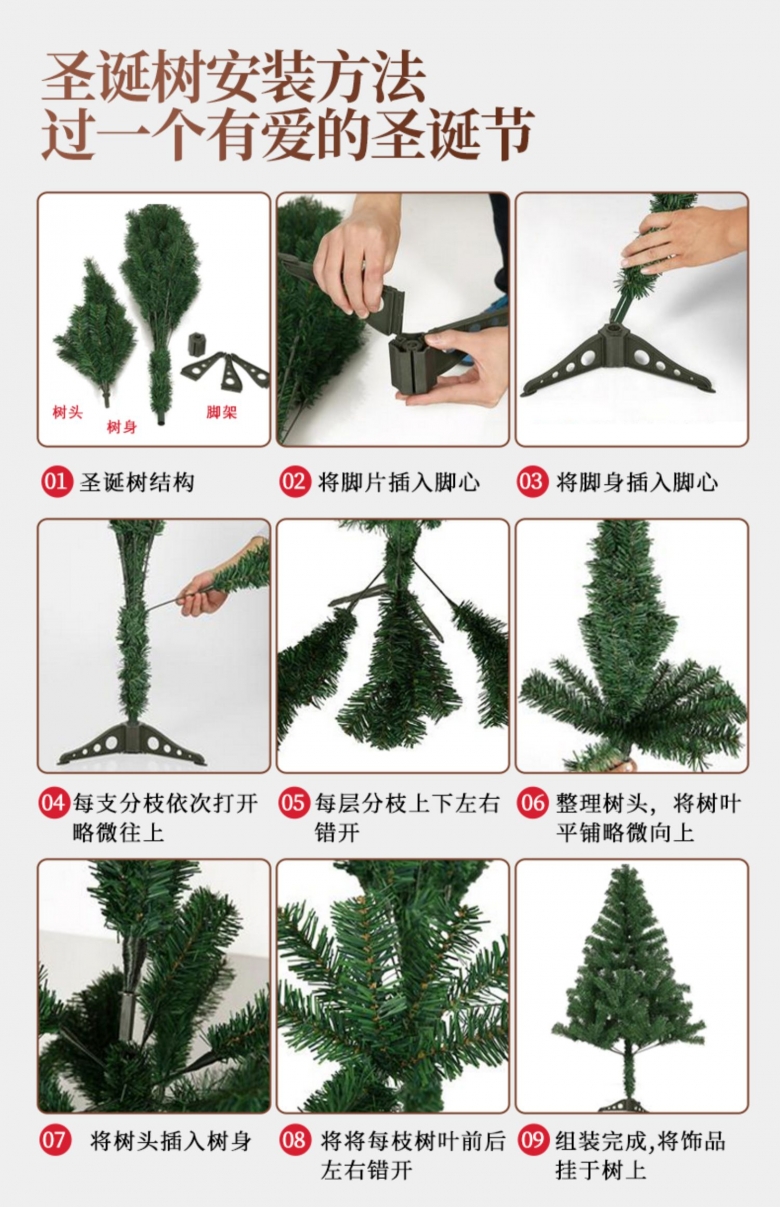 圣诞树安装方法
过一个有爱的圣诞节

树头
树身
脚架

01 圣诞树结构

02 将脚片插入脚心

03 将脚身插入脚心

04 每支分枝依次打开略微往上

05 每层分枝上下左右错开

06 整理树头，将树叶平铺略微向上

07 将树头插入树身

08 将将每枝树叶前后左右错开

09 组装完成,将饰品挂于树上